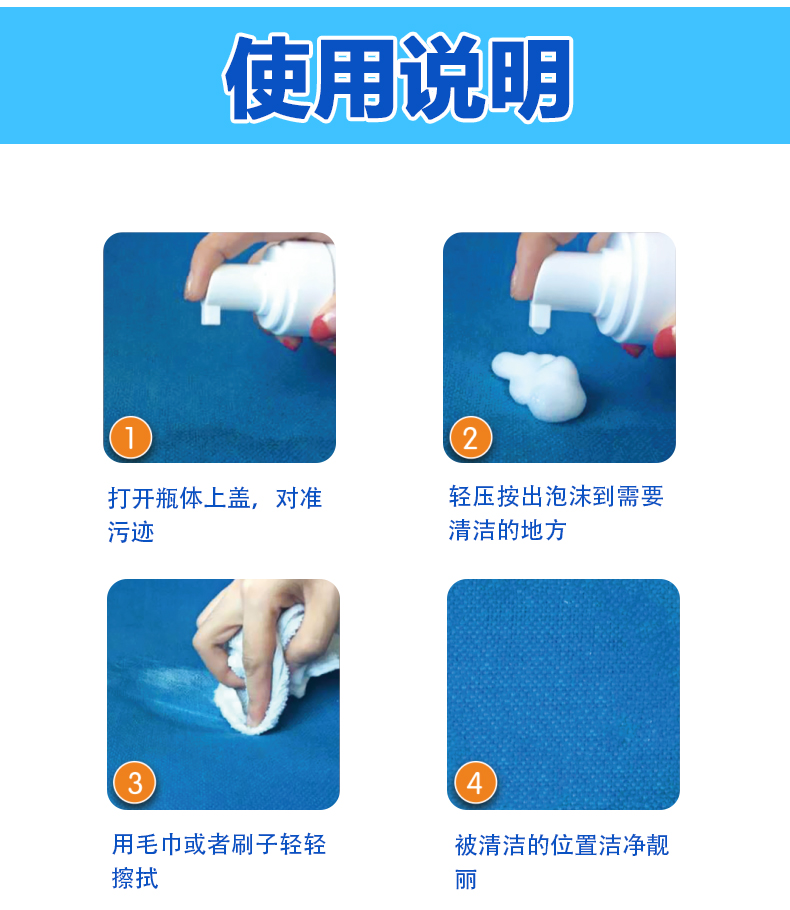 使用说明

1

打开瓶体上盖，对准污迹

2

轻压按出泡沫到需要清洁的地方

3

用毛巾或者刷子轻轻擦拭

4

被清洁的位置洁净靓丽