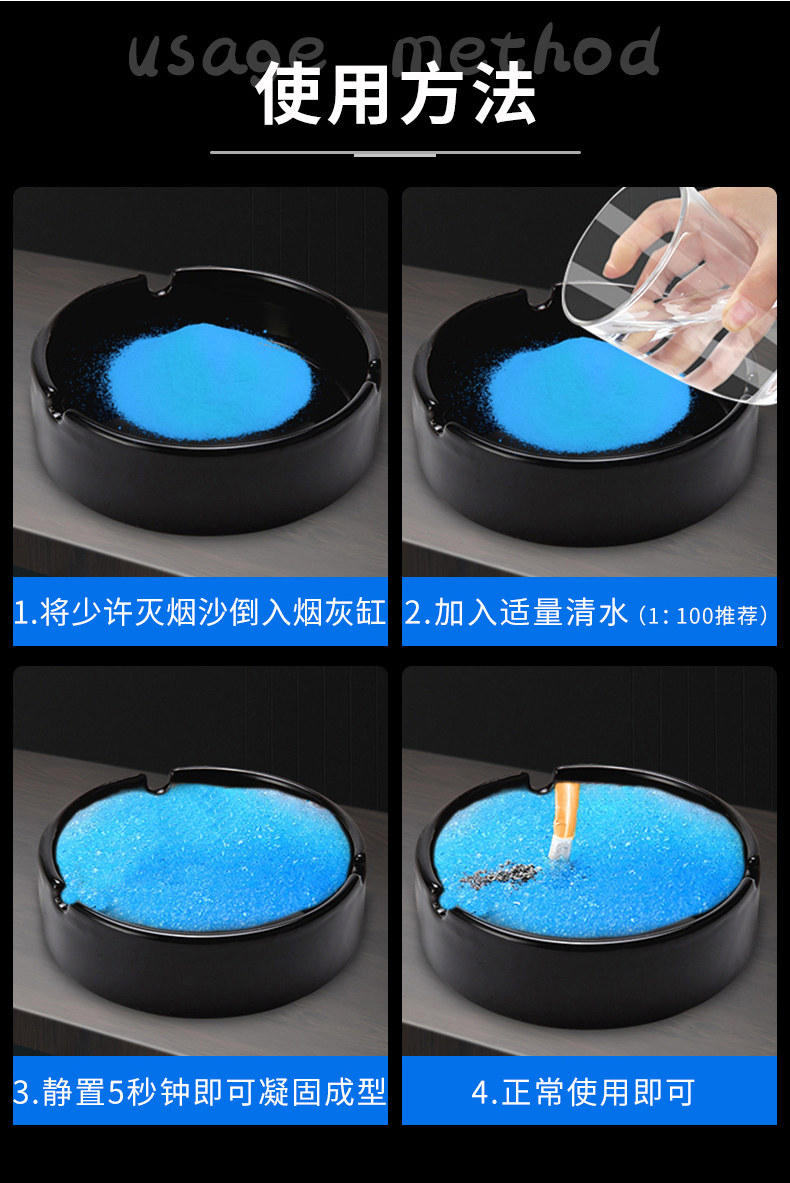 usage method
使用方法

1.将少许灭烟沙倒入烟灰缸

2.加入适量清水（1:100推荐）

3.静置5秒钟即可凝固成型

4.正常使用即可