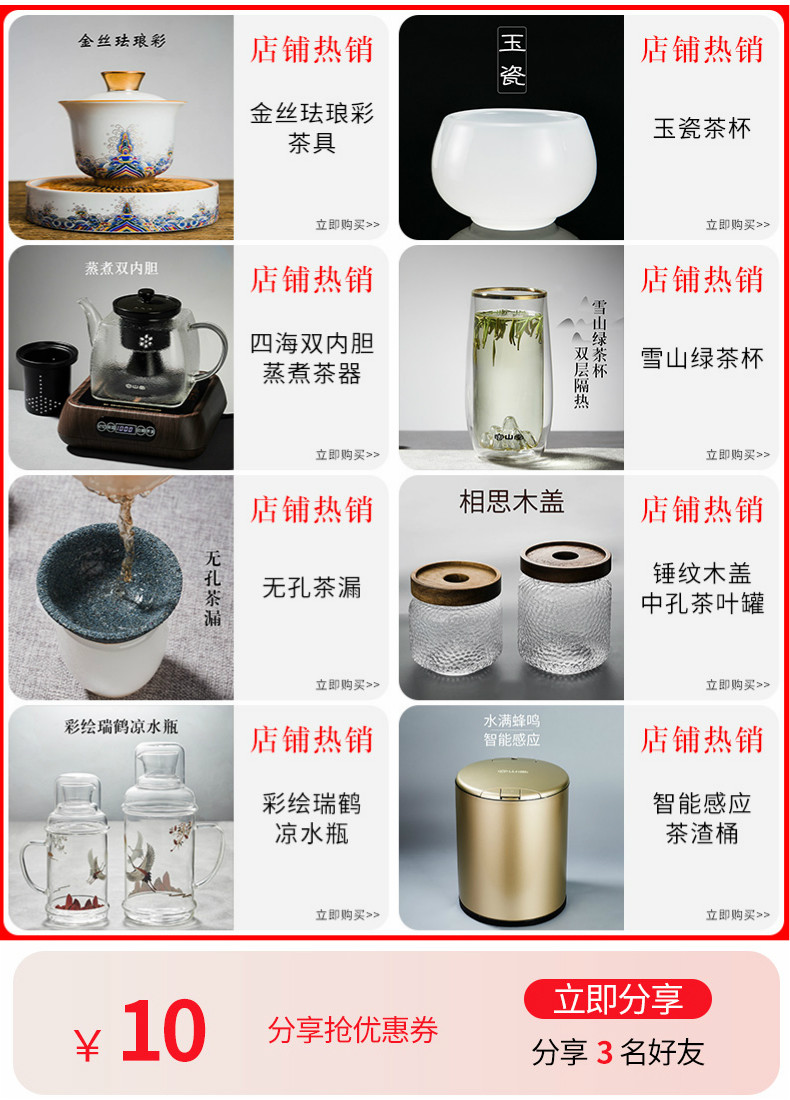 金丝珐琅彩

店铺热销

金丝珐琅彩茶具

立即购买>>

玉瓷

店铺热销

玉瓷茶杯

立即购买>>

蒸煮双内胆

店铺热销

四海双内胆蒸煮茶器

立即购买>>

雪山绿茶杯 双层隔热

店铺热销

雪山绿茶杯

立即购买>>

无孔茶漏

店铺热销

无孔茶漏

立即购买>>

相思木盖

店铺热销

锤纹木盖中孔茶叶罐

立即购买>>

彩绘瑞鹤凉水瓶

店铺热销

彩绘瑞鹤凉水瓶

立即购买>>

水满蜂鸣 智能感应

店铺热销

智能感应茶渣桶

立即购买>>

¥ 10

分享抢优惠券

立即分享

分享 3 名好友