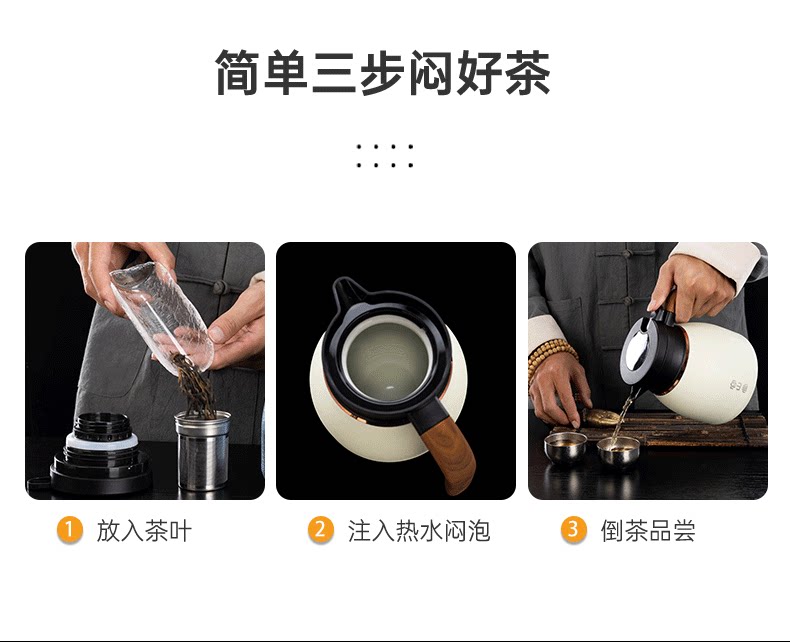 简单三步闷好茶

1 放入茶叶

2 注入热水闷泡

3 倒茶品尝