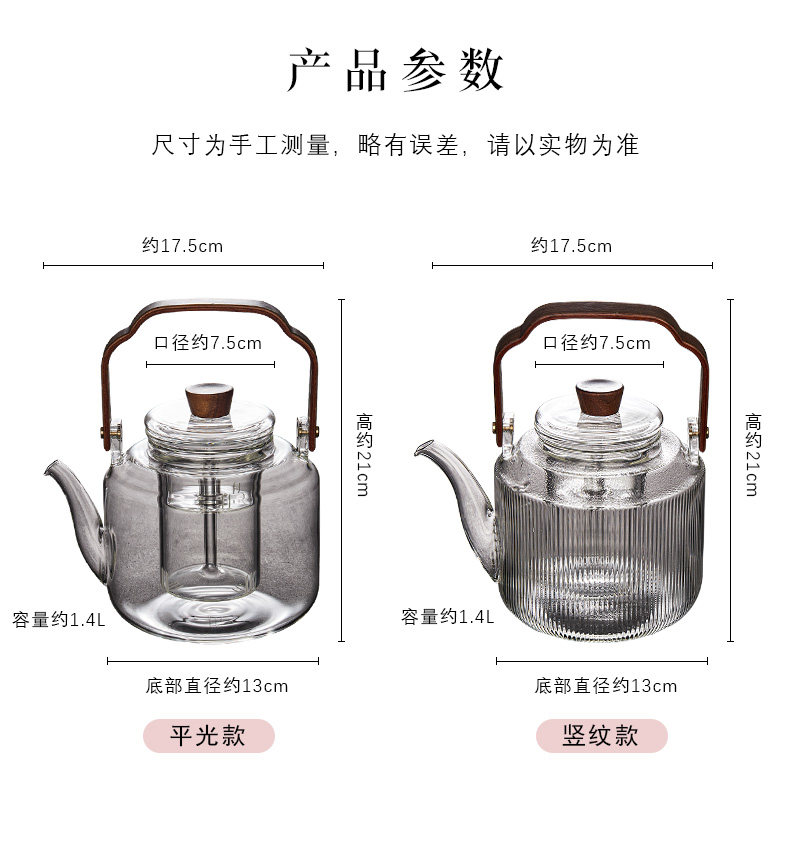 产品参数

尺寸为手工测量，略有误差，请以实物为准

约17.5cm

口径约7.5cm

高约21cm

容量约1.4L

底部直径约13cm

平光款

约17.5cm

口径约7.5cm

高约21cm

容量约1.4L

底部直径约13cm

竖纹款