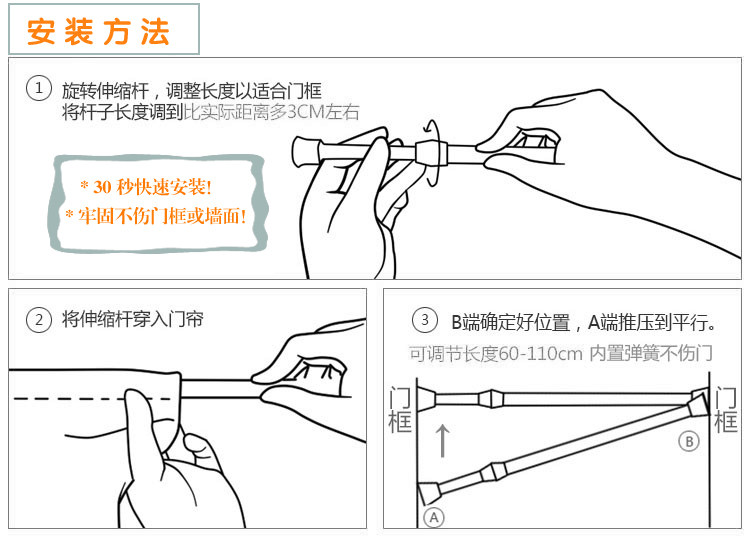 安装方法

① 旋转伸缩杆，调整长度以适合门框
将杆子长度调到比实际距离多3CM左右

* 30 秒快速安装!
* 牢固不伤门框或墙面!

② 将伸缩杆穿入门帘

③ B端确定好位置，A端推压到平行。
可调节长度60-110cm 内置弹簧不伤门

门框

门框

Ⓑ

Ⓐ