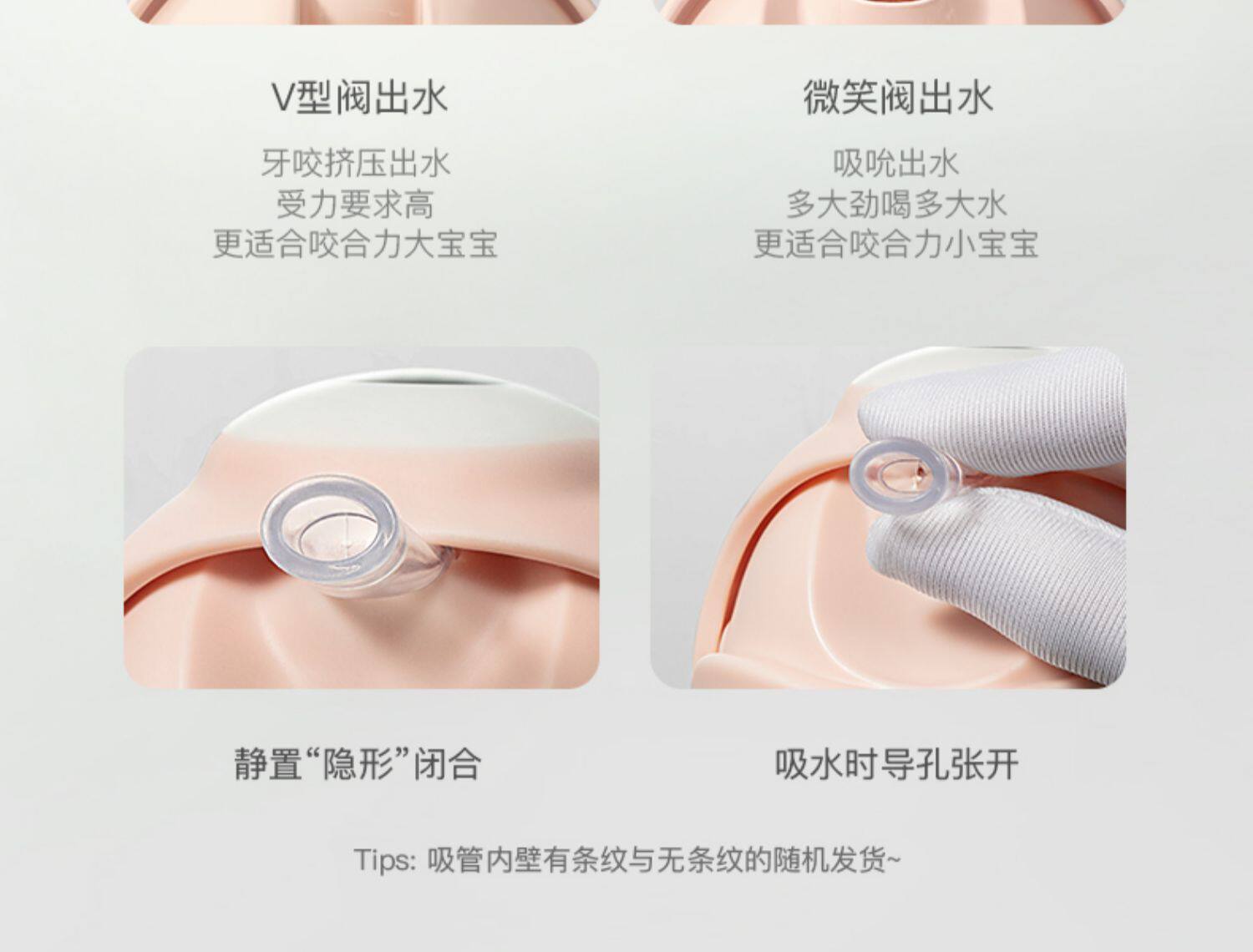 V型阀出水

牙咬挤压出水
受力要求高
更适合咬合力大宝宝

微笑阀出水

吸吮出水
多大劲喝多大水
更适合咬合力小宝宝

静置“隐形”闭合

吸水时导孔张开

Tips: 吸管内壁有条纹与无条纹的随机发货~