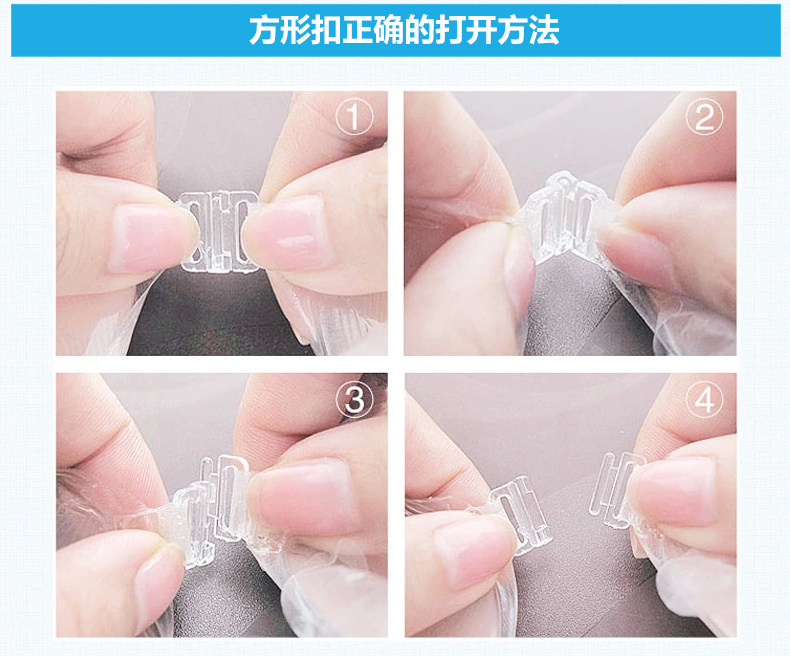 方形扣正确的打开方法

①

②

③

④