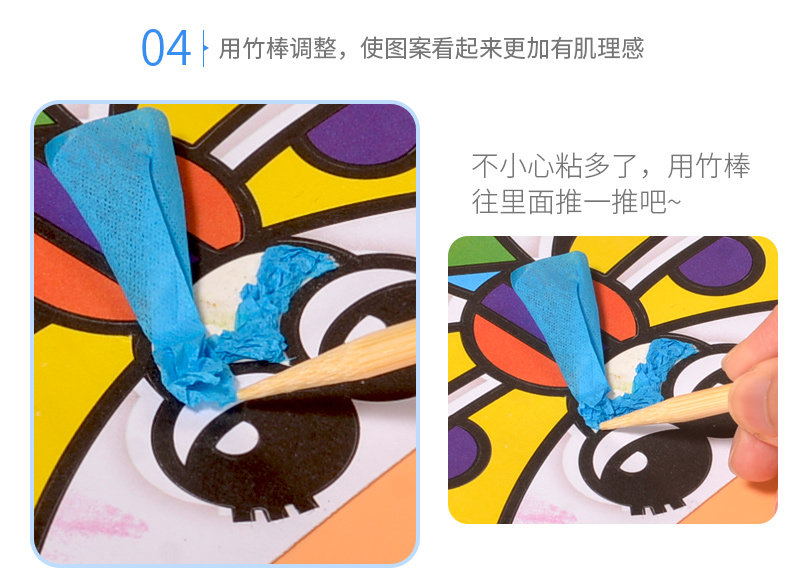 04 用竹棒调整，使图案看起来更加有肌理感

不小心粘多了，用竹棒往里面推一推吧~