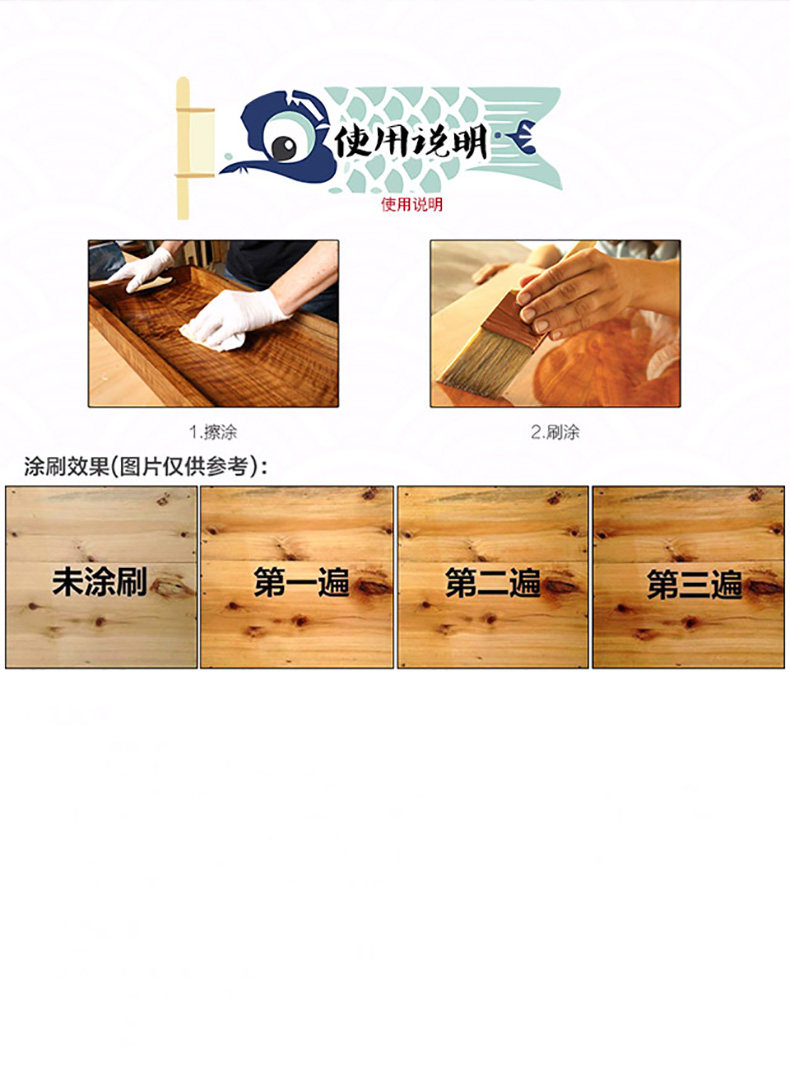 使用说明

使用说明

1.擦涂

2.刷涂

涂刷效果(图片仅供参考):

未涂刷

第一遍

第二遍

第三遍