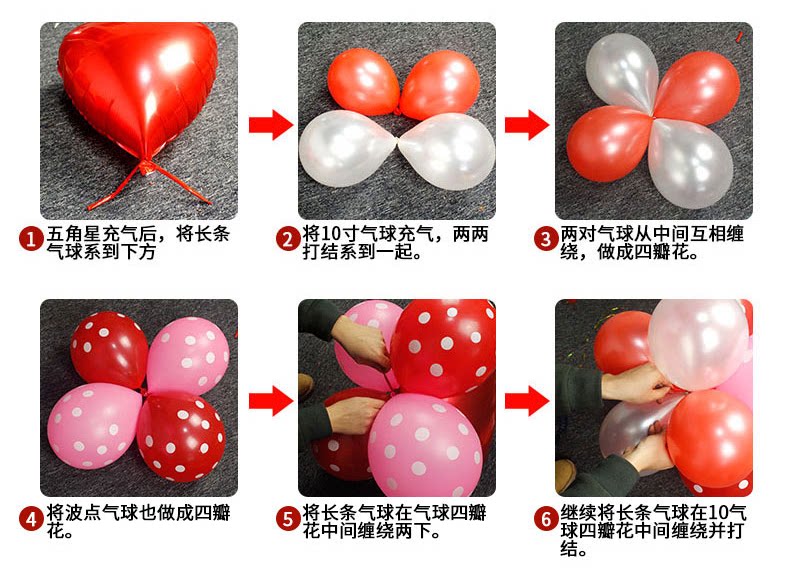 1 五角星充气后，将长条气球系到下方

2 将10寸气球充气，两两打结系到一起。

3 两对气球从中间互相缠绕，做成四瓣花。

4 将波点气球也做成四瓣花。

5 将长条气球在气球四瓣花中间缠绕两下。

6 继续将长条气球在10气球四瓣花中间缠绕并打结。