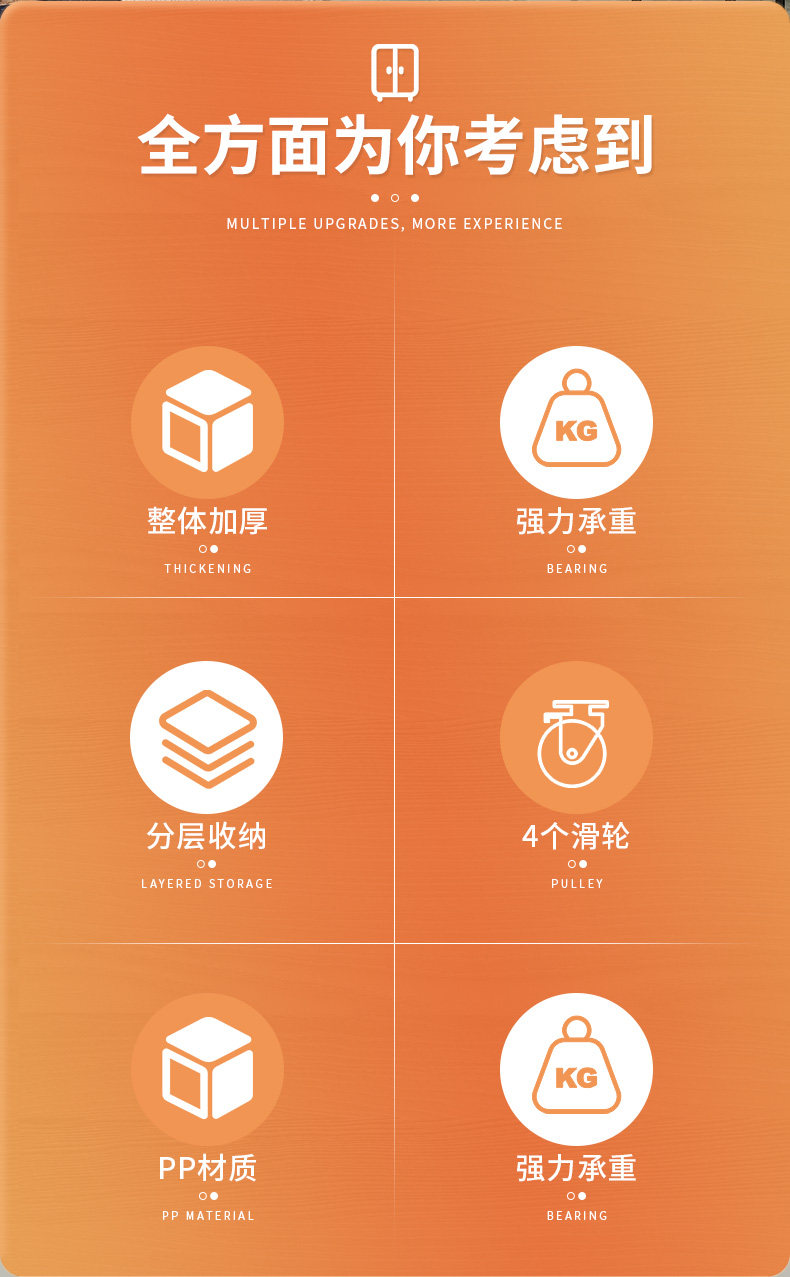 全方面为你考虑到

MULTIPLE UPGRADES, MORE EXPERIENCE

整体加厚

THICKENING

KG

强力承重

BEARING

分层收纳

LAYERED STORAGE

4个滑轮

PULLEY

PP材质

PP MATERIAL

KG

强力承重

BEARING