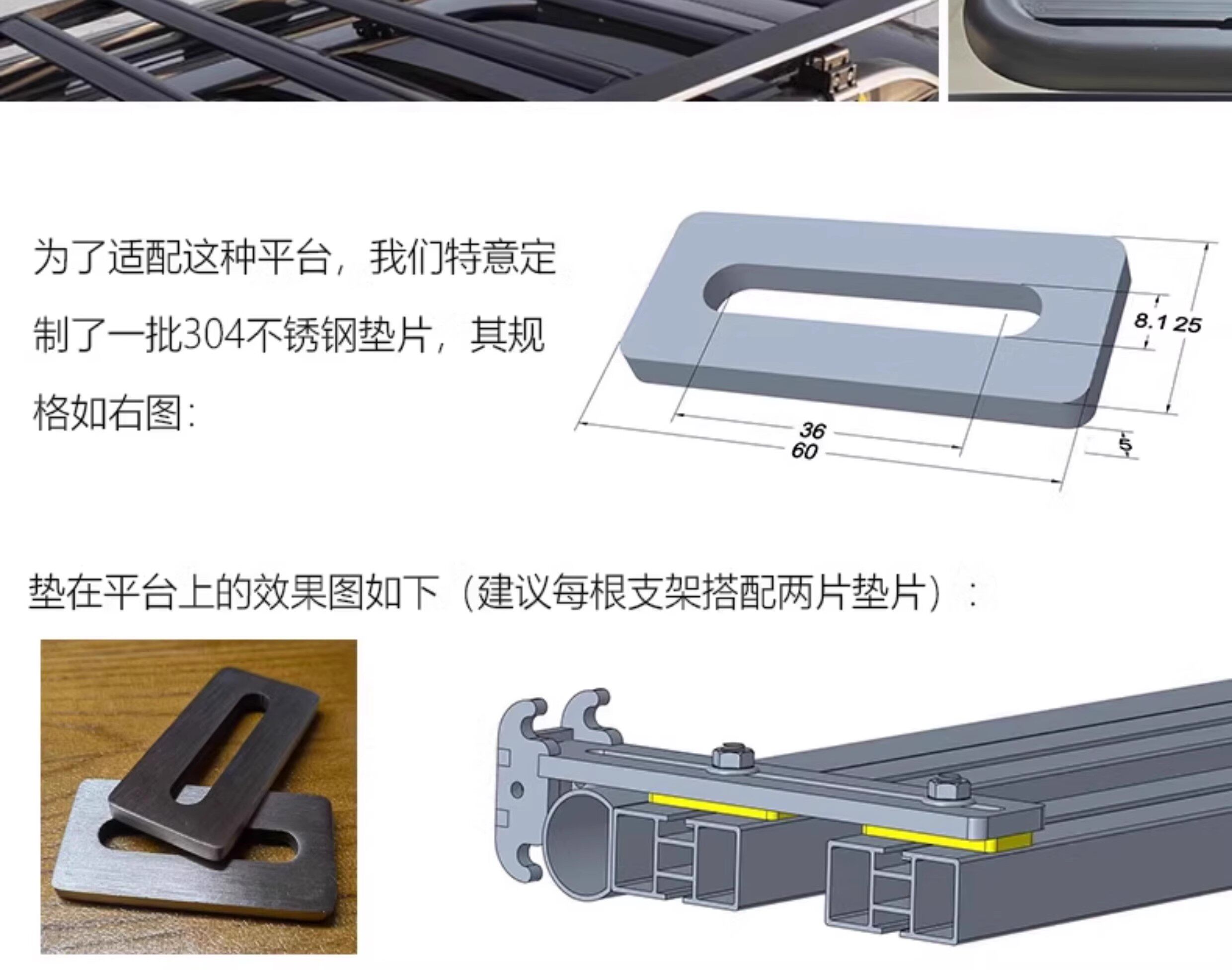 为了适配这种平台，我们特意定制了一批304不锈钢垫片，其规格如右图：

8.1
25
36
60
5

垫在平台上的效果图如下（建议每根支架搭配两片垫片）：