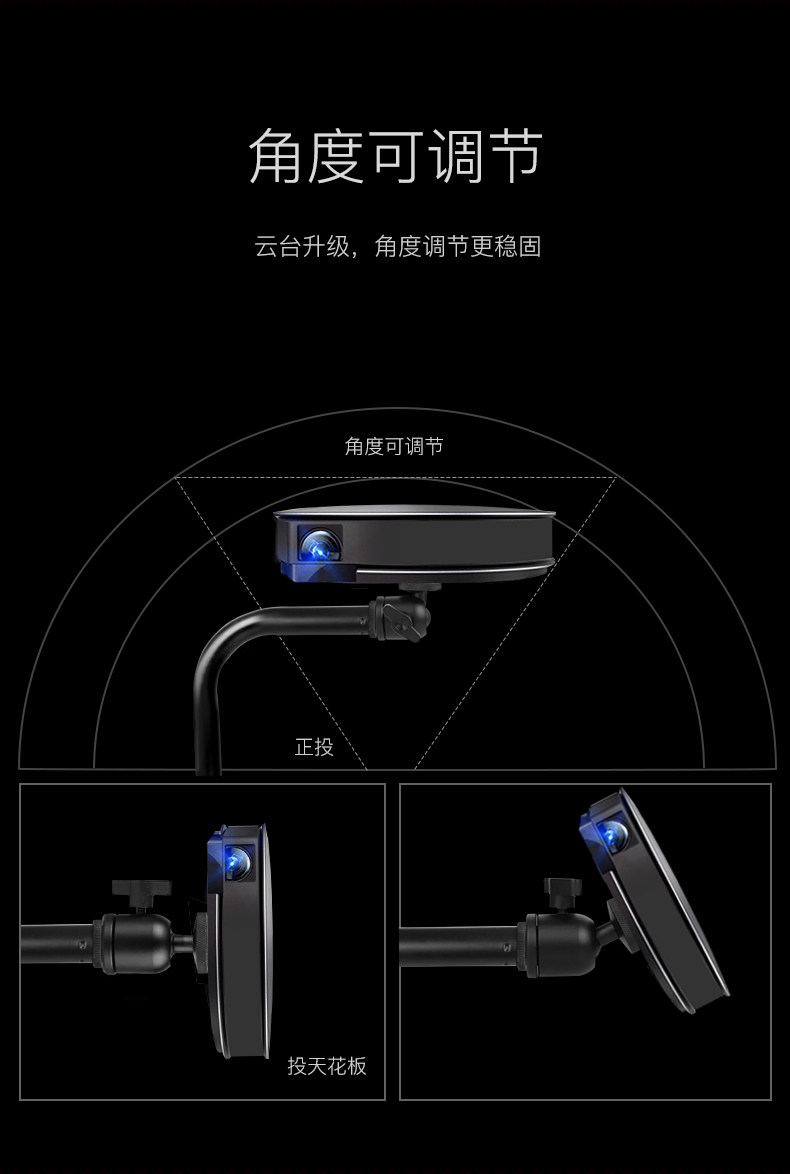 角度可调节

云台升级，角度调节更稳固

角度可调节

正投

投天花板