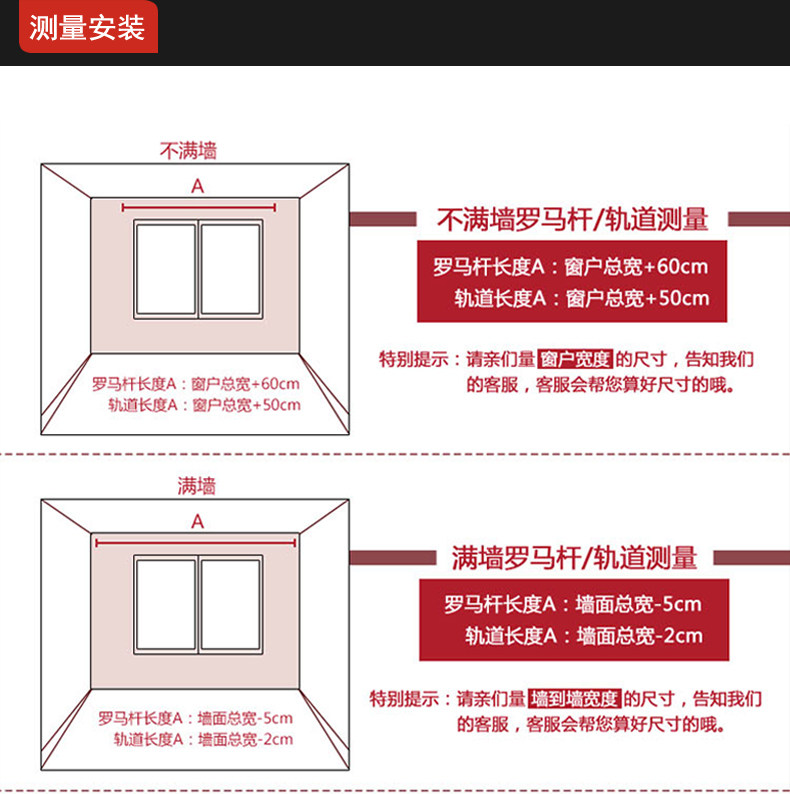 测量安装

不满墙

A

罗马杆长度A：窗户总宽+60cm
轨道长度A：窗户总宽+50cm

不满墙罗马杆/轨道测量

罗马杆长度A：窗户总宽+60cm
轨道长度A：窗户总宽+50cm

特别提示：请亲们量 窗户宽度 的尺寸，告知我们的客服，客服会帮您算好尺寸的哦。

满墙

A

罗马杆长度A：墙面总宽-5cm
轨道长度A：墙面总宽-2cm

满墙罗马杆/轨道测量

罗马杆长度A：墙面总宽-5cm
轨道长度A：墙面总宽-2cm

特别提示：请亲们量 墙到墙宽度 的尺寸，告知我们的客服，客服会帮您算好尺寸的哦。