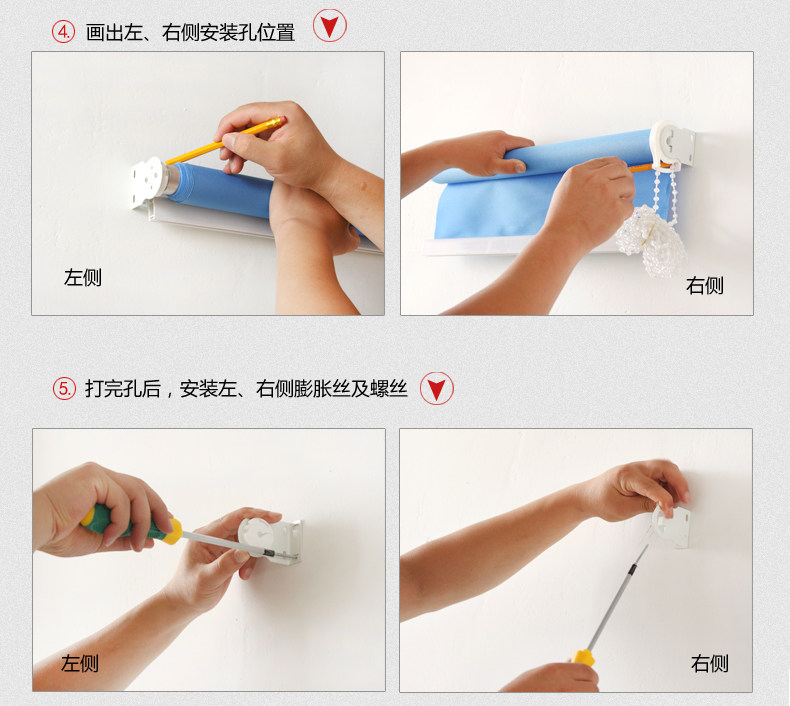 ④ 画出左、右侧安装孔位置

左侧

右侧

⑤ 打完孔后，安装左、右侧膨胀丝及螺丝

左侧

右侧