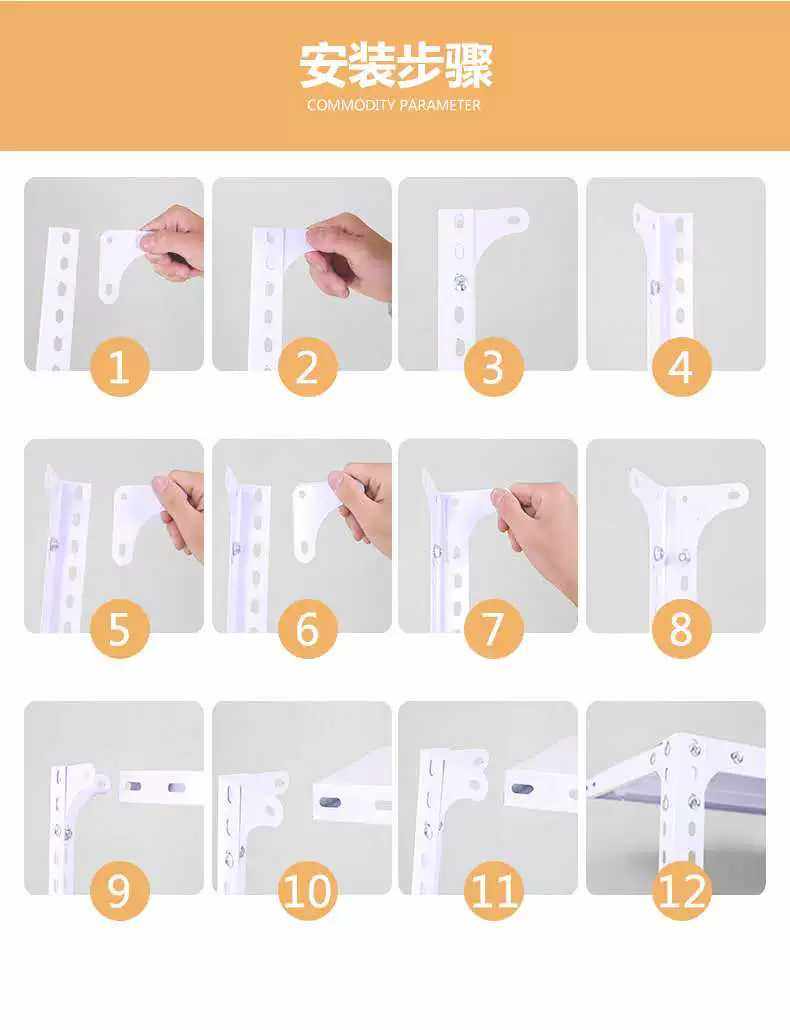 安装步骤
COMMODITY PARAMETER

1
2
3
4
5
6
7
8
9
10
11
12