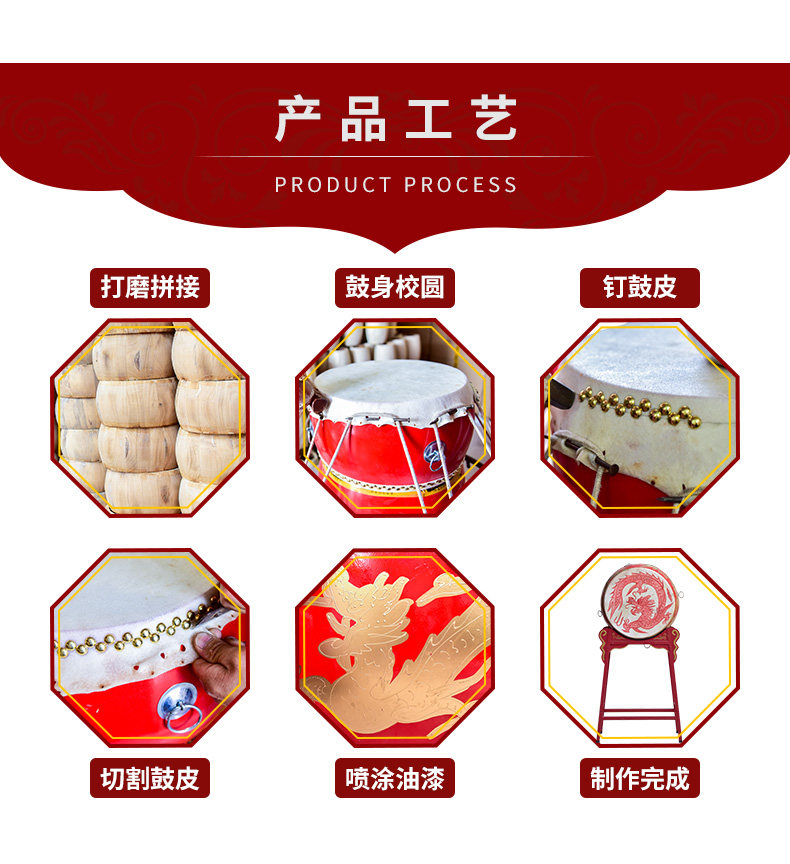 产品工艺

PRODUCT PROCESS

打磨拼接

鼓身校圆

钉鼓皮

切割鼓皮

喷涂油漆

制作完成