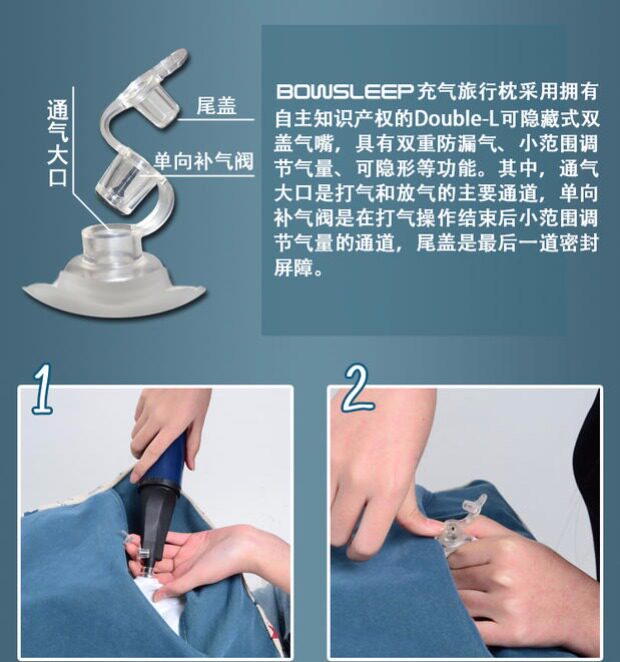 通气大口

尾盖

单向补气阀

BOWSLEEP充气旅行枕采用拥有自主知识产权的Double-L可隐藏式双盖气嘴，具有双重防漏气、小范围调节气量、可隐形等功能。其中，通气大口是打气和放气的主要通道，单向补气阀是在打气操作结束后小范围调节气量的通道，尾盖是最后一道密封屏障。

1

2