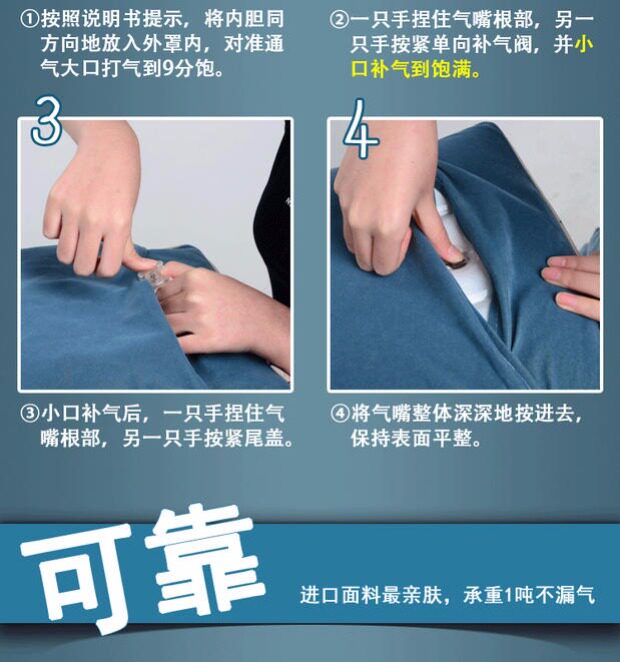 ①按照说明书提示，将内胆同方向地放入外罩内，对准通气大口打气到9分饱。

②一只手捏住气嘴根部，另一只手按紧单向补气阀，并小口补气到饱满。

3

4

③小口补气后，一只手捏住气嘴根部，另一只手按紧尾盖。

④将气嘴整体深深地按进去，保持表面平整。

可靠

进口面料最亲肤，承重1吨不漏气