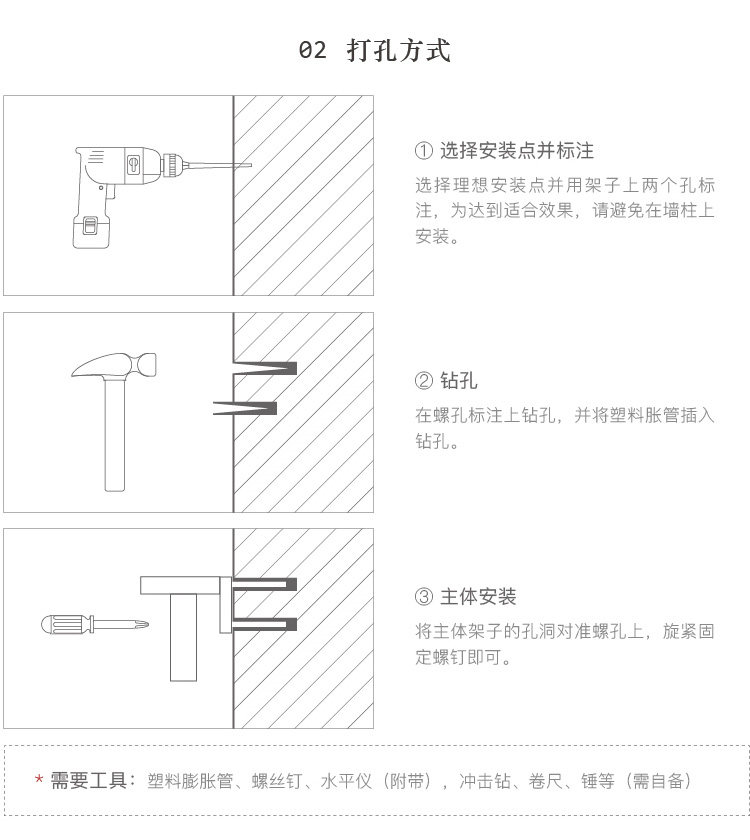 02 打孔方式

① 选择安装点并标注

选择理想安装点并用架子上两个孔标注，为达到适合效果，请避免在墙柱上安装。

② 钻孔

在螺孔标注上钻孔，并将塑料胀管插入钻孔。

③ 主体安装

将主体架子的孔洞对准螺孔上，旋紧固定螺钉即可。

* 需要工具：塑料膨胀管、螺丝钉、水平仪（附带），冲击钻、卷尺、锤等（需自备）