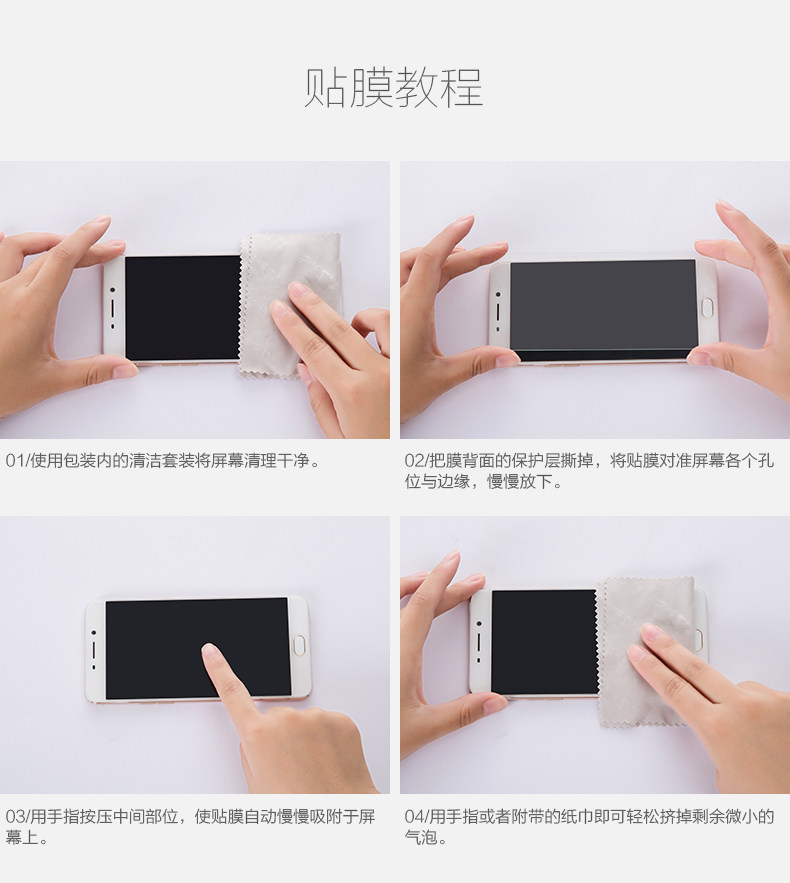 贴膜教程

01/使用包装内的清洁套装将屏幕清理干净。

02/把膜背面的保护层撕掉，将贴膜对准屏幕各个孔位与边缘，慢慢放下。

03/用手指按压中间部位，使贴膜自动慢慢吸附于屏幕上。

04/用手指或者附带的纸巾即可轻松挤掉剩余微小的气泡。