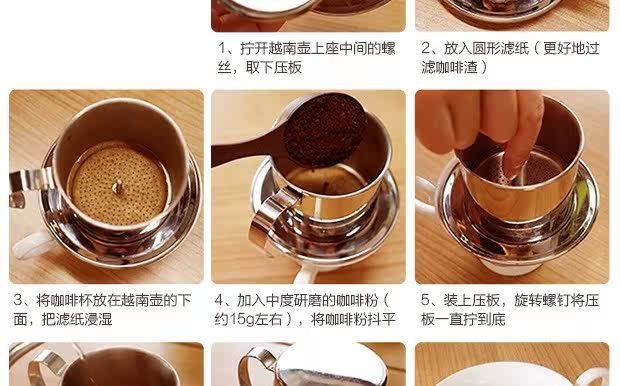 1、拧开越南壶上座中间的螺丝，取下压板

2、放入圆形滤纸（更好地过滤咖啡渣）

3、将咖啡杯放在越南壶的下面，把滤纸浸湿

4、加入中度研磨的咖啡粉（约15g左右），将咖啡粉抖平

5、装上压板，旋转螺钉将压板一直拧到底