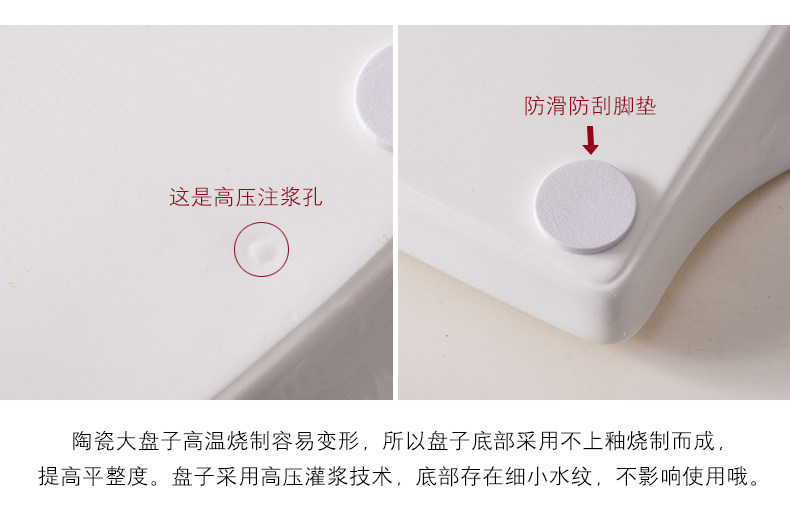 这是高压注浆孔

防滑防刮脚垫

陶瓷大盘子高温烧制容易变形，所以盘子底部采用不上釉烧制而成，提高平整度。盘子采用高压灌浆技术，底部存在细小水纹，不影响使用哦。