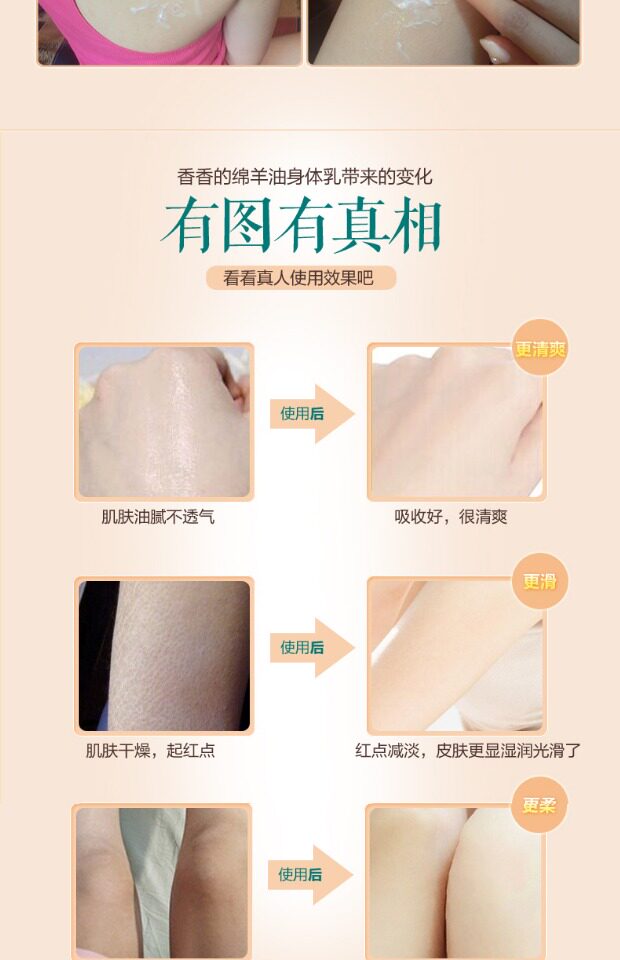 香香的绵羊油身体乳带来的变化

有图有真相

看看真人使用效果吧

使用后

更清爽

肌肤油腻不透气

吸收好，很清爽

使用后

更滑

肌肤干燥，起红点

红点减淡，皮肤更显湿润光滑了

使用后

更柔