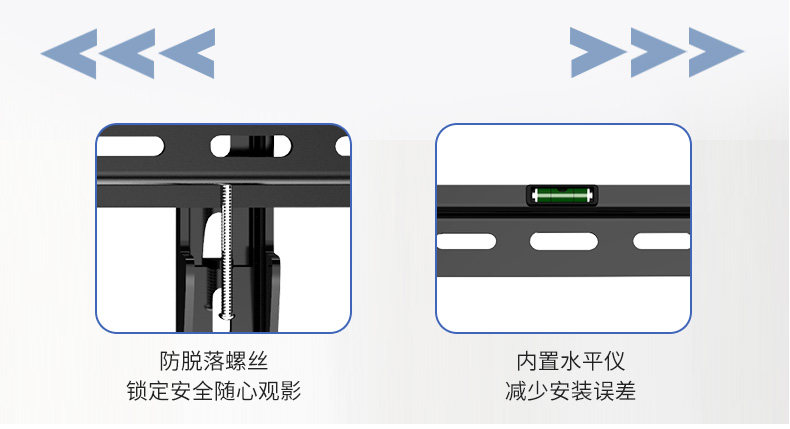 防脱落螺丝
锁定安全随心观影

内置水平仪
减少安装误差