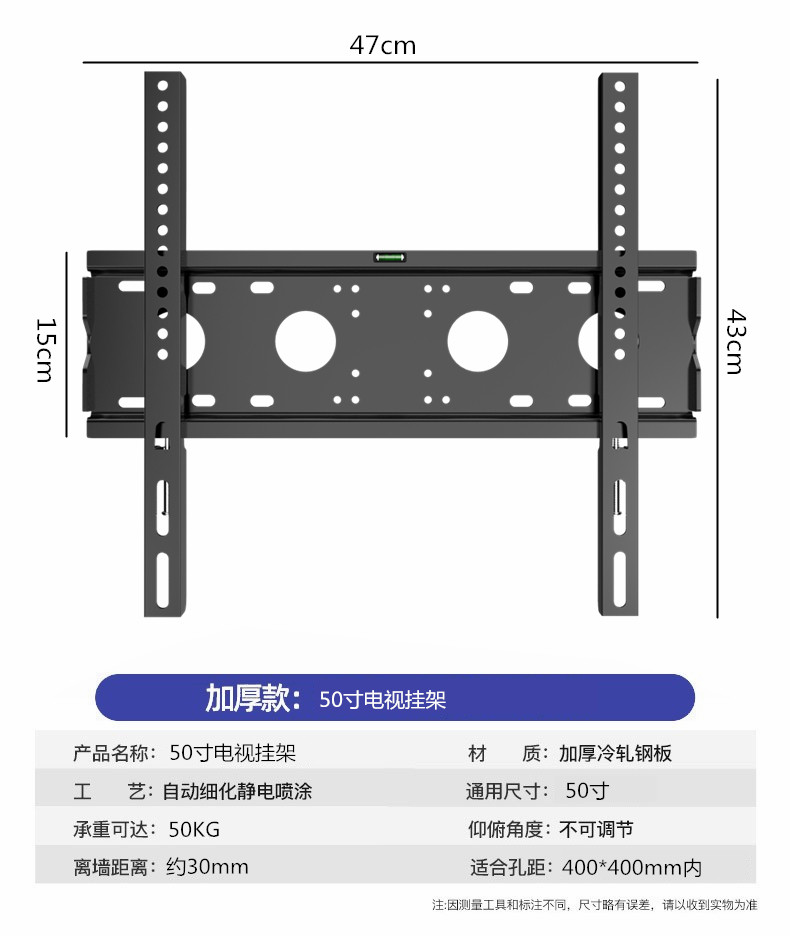 47cm

15cm

43cm

加厚款：50寸电视挂架

| 产品名称：50寸电视挂架 | 材　质：加厚冷轧钢板 |
|---|---|
| 工　艺：自动细化静电喷涂 | 通用尺寸：50寸 |
| 承重可达：50KG | 仰俯角度：不可调节 |
| 离墙距离：约30mm | 适合孔距：400*400mm内 |

注:因测量工具和标注不同，尺寸略有误差，请以收到实物为准