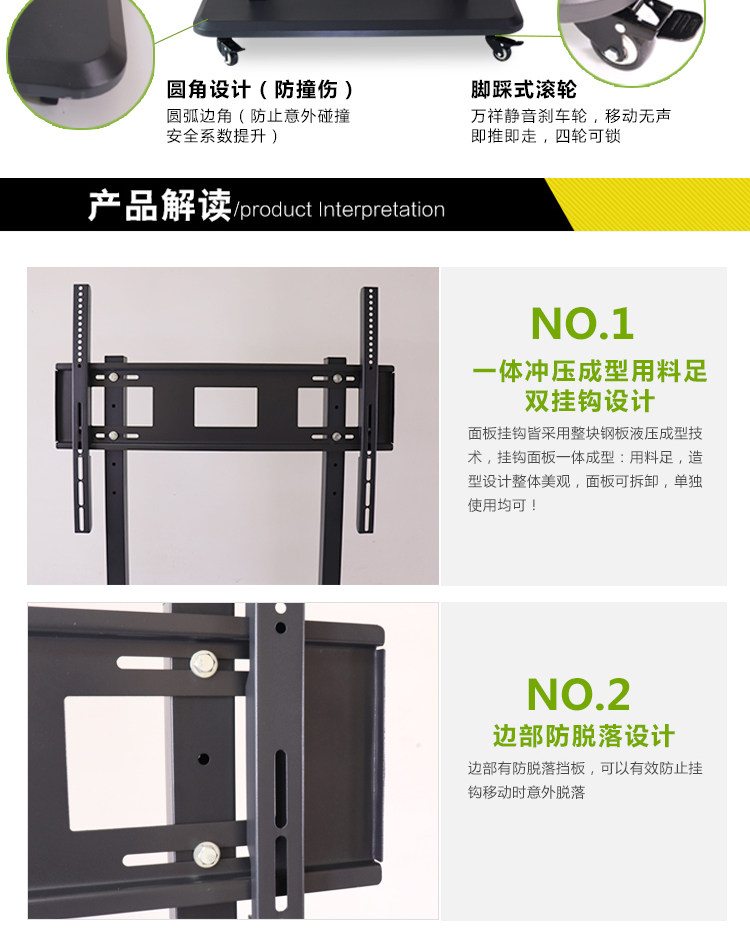 圆角设计（防撞伤）
圆弧边角（防止意外碰撞安全系数提升）

脚踩式滚轮
万祥静音刹车轮，移动无声即推即走，四轮可锁

产品解读/product Interpretation

NO.1
一体冲压成型用料足
双挂钩设计
面板挂钩皆采用整块钢板液压成型技术，挂钩面板一体成型：用料足，造型设计整体美观，面板可拆卸，单独使用均可！

NO.2
边部防脱落设计
边部有防脱落挡板，可以有效防止挂钩移动时意外脱落