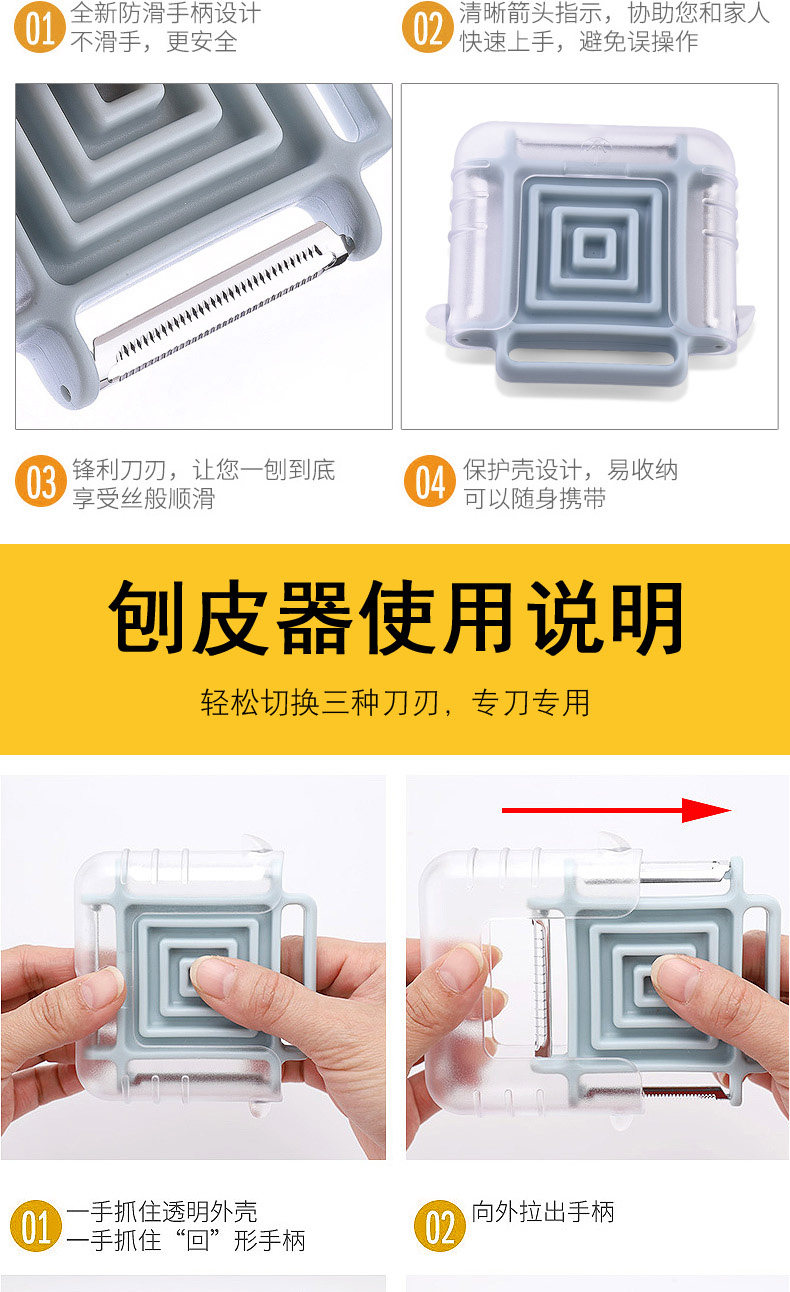 01 全新防滑手柄设计
不滑手，更安全

02 清晰箭头指示，协助您和家人
快速上手，避免误操作

03 锋利刀刃，让您一刨到底
享受丝般顺滑

04 保护壳设计，易收纳
可以随身携带

刨皮器使用说明

轻松切换三种刀刃，专刀专用

01 一手抓住透明外壳
一手抓住“回”形手柄

02 向外拉出手柄