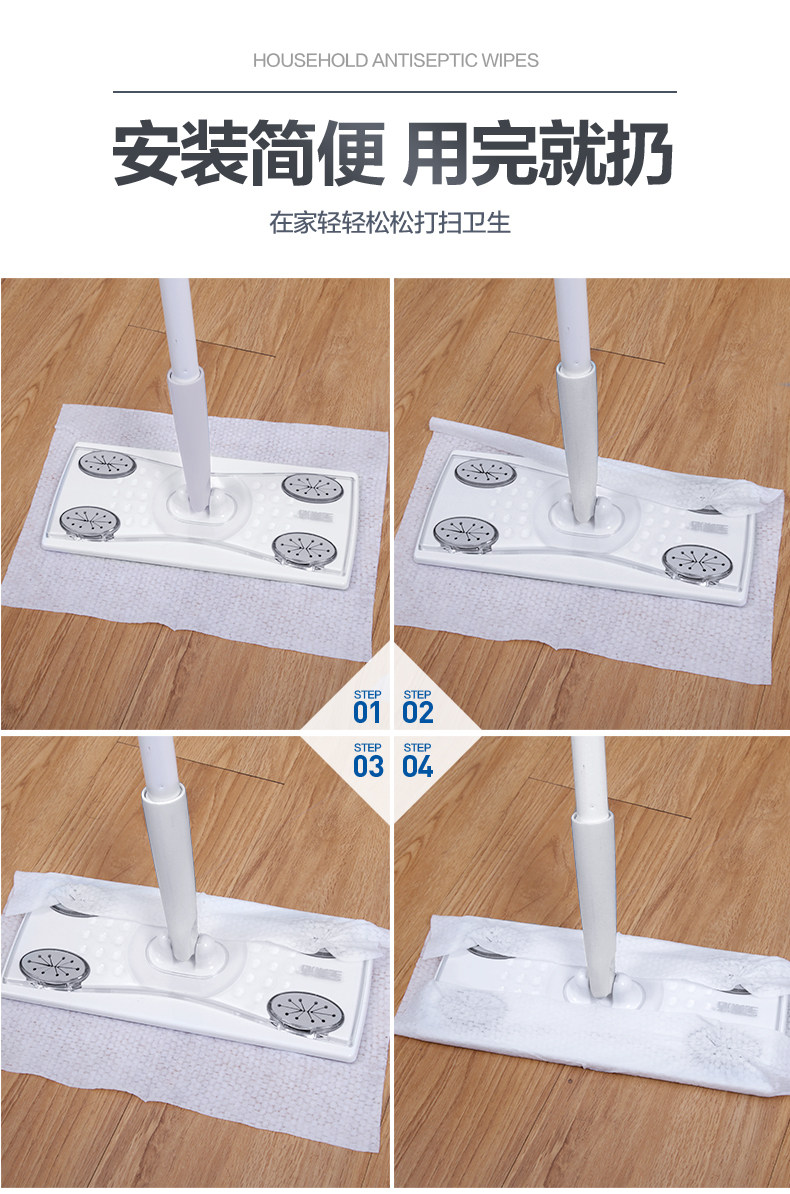 HOUSEHOLD ANTISEPTIC WIPES

安装简便 用完就扔

在家轻轻松松打扫卫生

STEP 01

STEP 02

STEP 03

STEP 04