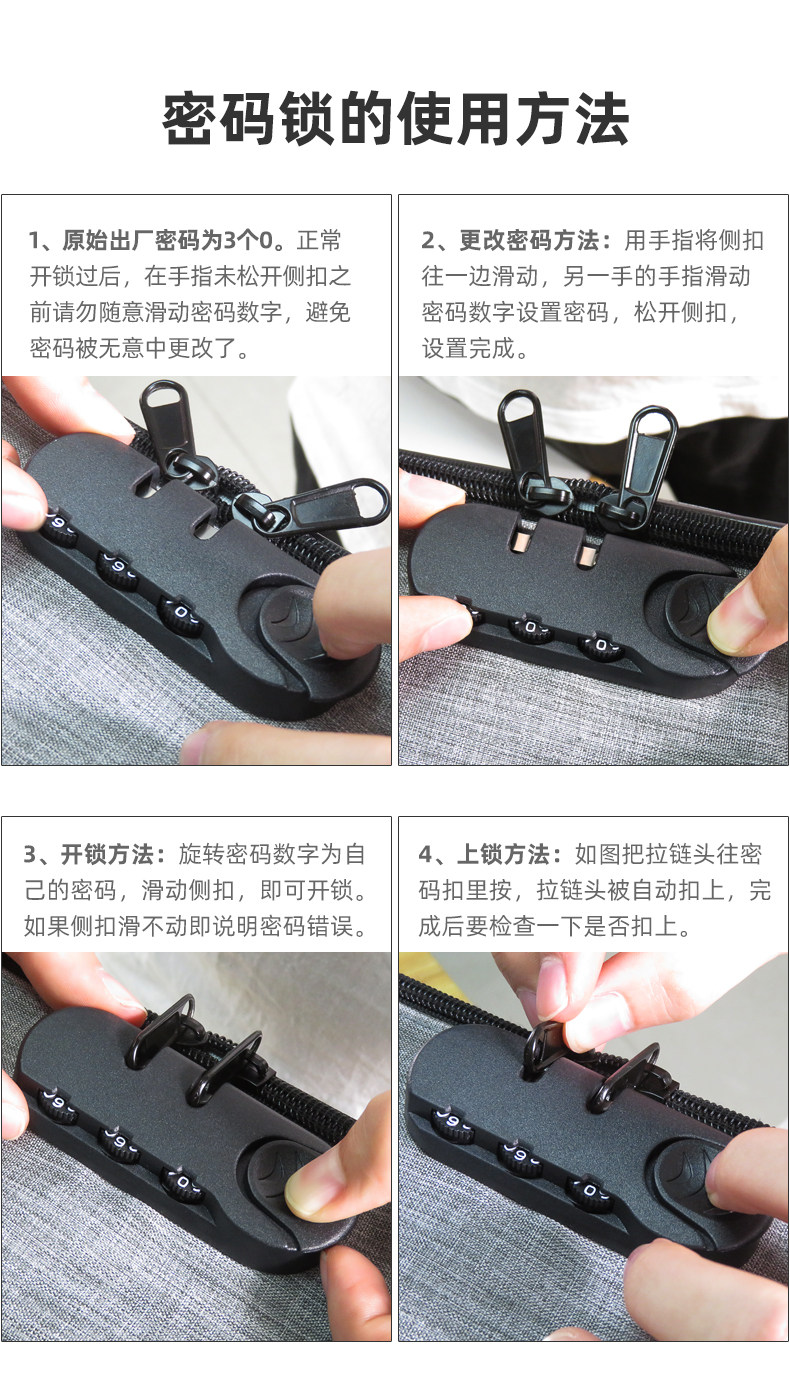 密码锁的使用方法

1、原始出厂密码为3个0。正常开锁过后，在手指未松开侧扣之前请勿随意滑动密码数字，避免密码被无意中更改了。

2、更改密码方法：用手指将侧扣往一边滑动，另一手的手指滑动密码数字设置密码，松开侧扣，设置完成。

3、开锁方法：旋转密码数字为自己的密码，滑动侧扣，即可开锁。如果侧扣滑不动即说明密码错误。

4、上锁方法：如图把拉链头往密码扣里按，拉链头被自动扣上，完成后要检查一下是否扣上。