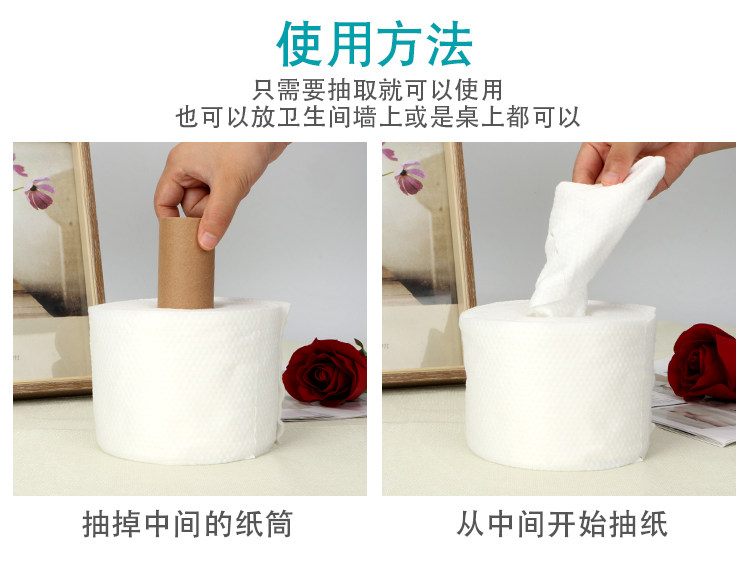 使用方法

只需要抽取就可以使用
也可以放卫生间墙上或是桌上都可以

抽掉中间的纸筒

从中间开始抽纸