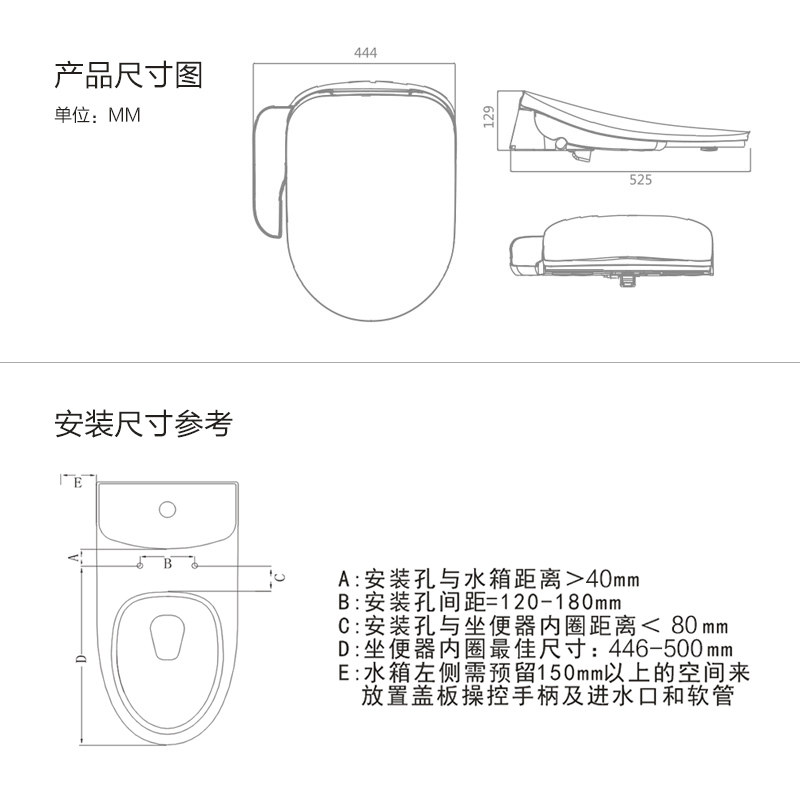 产品尺寸图

单位：MM

444

129

525

安装尺寸参考

E

A

B

C

D

A:安装孔与水箱距离>40mm
B:安装孔间距=120-180mm
C:安装孔与坐便器内圈距离< 80mm
D:坐便器内圈最佳尺寸：446-500mm
E:水箱左侧需预留150mm以上的空间来放置盖板操控手柄及进水口和软管