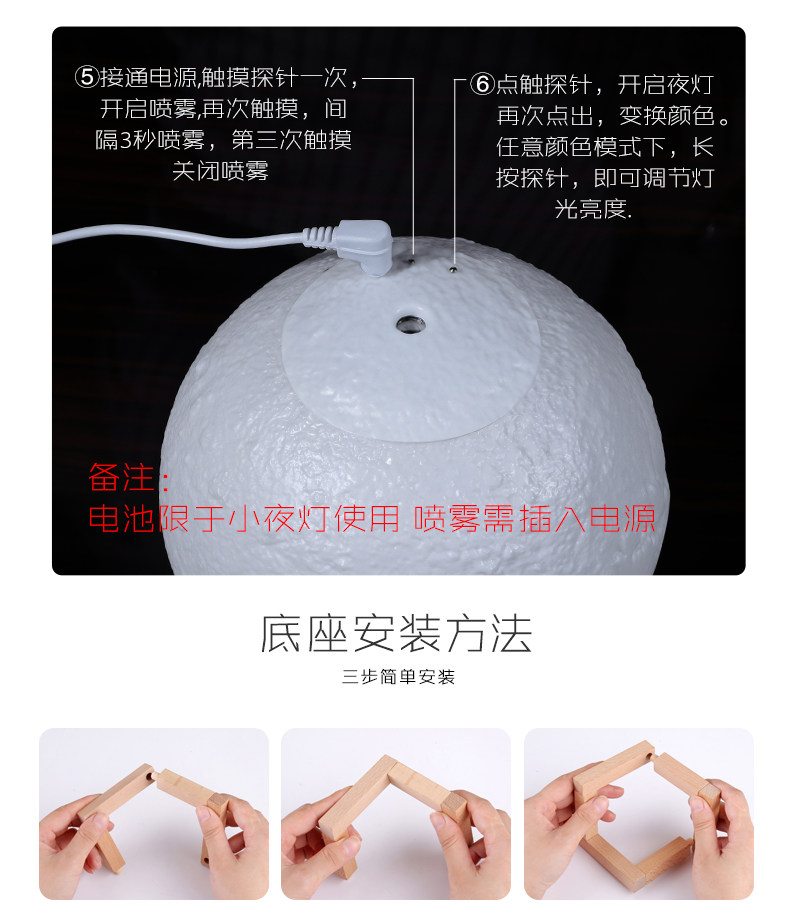 ⑤接通电源,触摸探针一次，开启喷雾,再次触摸，间隔3秒喷雾，第三次触摸关闭喷雾

⑥点触探针，开启夜灯再次点出，变换颜色。任意颜色模式下，长按探针，即可调节灯光亮度.

备注：
电池限于小夜灯使用 喷雾需插入电源

底座安装方法

三步简单安装