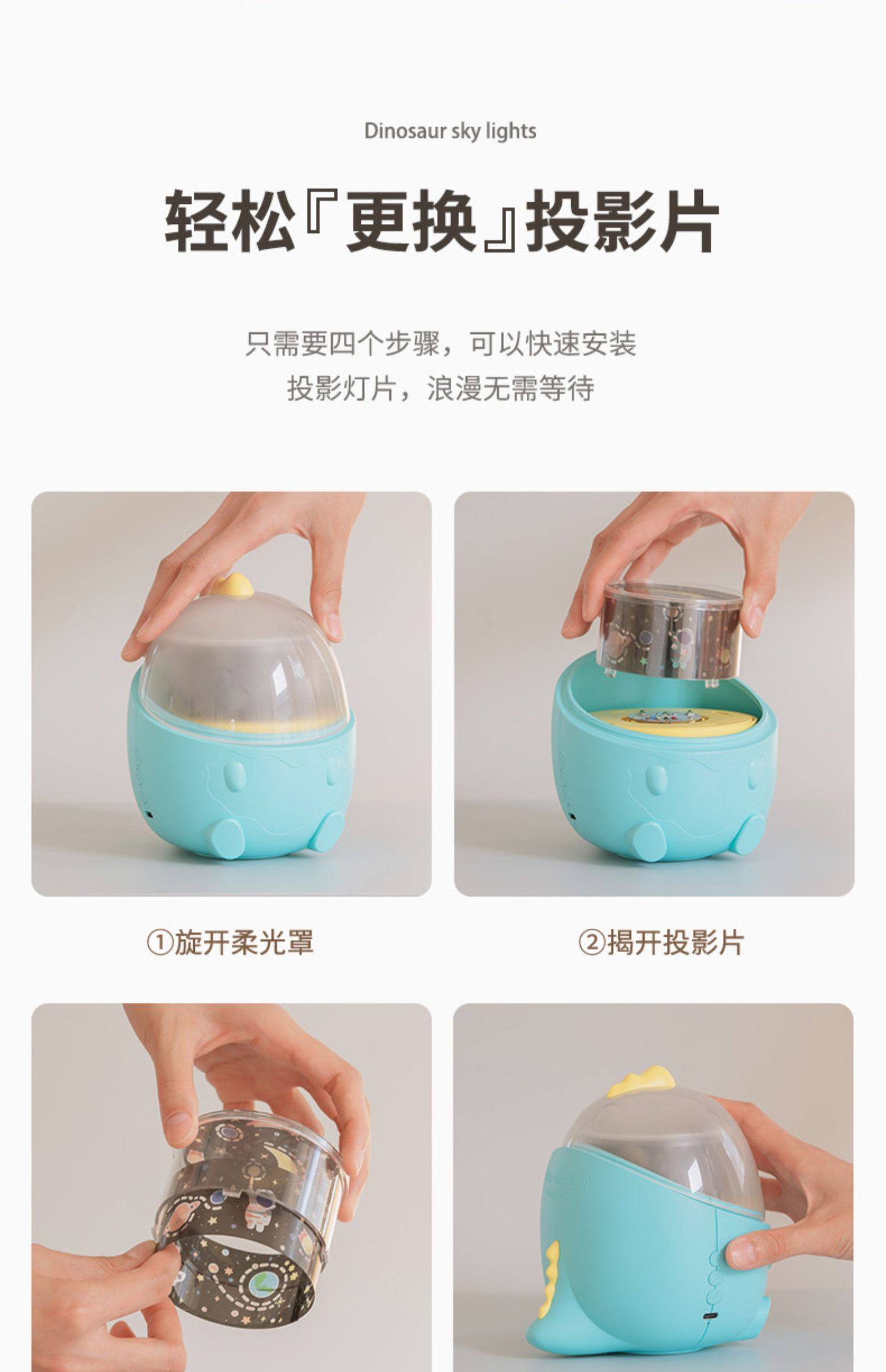 Dinosaur sky lights

轻松『更换』投影片

只需要四个步骤，可以快速安装
投影灯片，浪漫无需等待

①旋开柔光罩

②揭开投影片