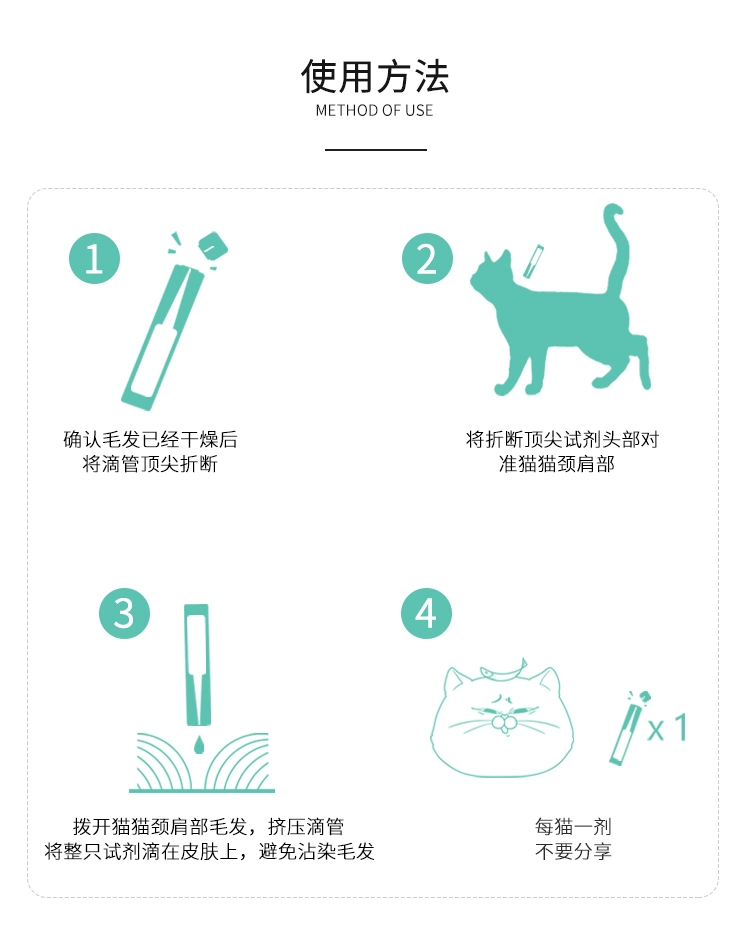 使用方法
METHOD OF USE

1
确认毛发已经干燥后
将滴管顶尖折断

2
将折断顶尖试剂头部对
准猫猫颈肩部

3
拨开猫猫颈肩部毛发，挤压滴管
将整只试剂滴在皮肤上，避免沾染毛发

4
x 1
每猫一剂
不要分享