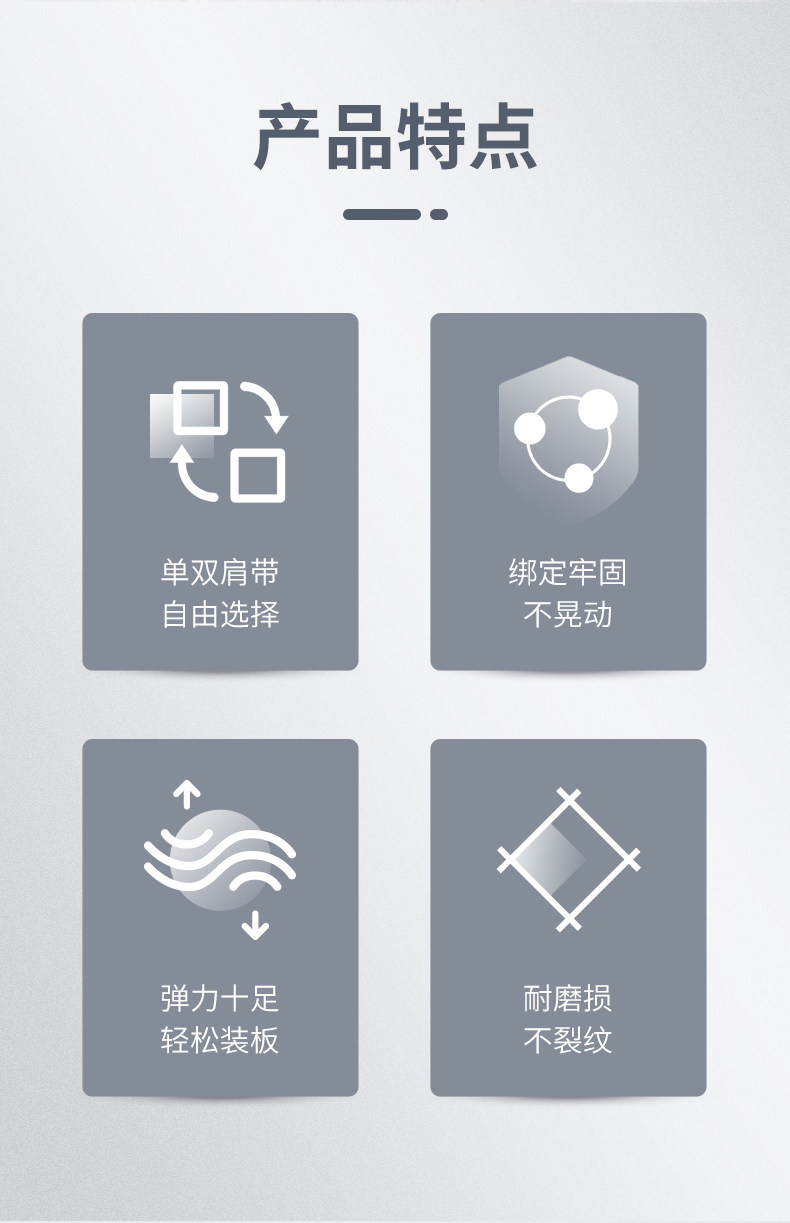 产品特点

单双肩带
自由选择

绑定牢固
不晃动

弹力十足
轻松装板

耐磨损
不裂纹