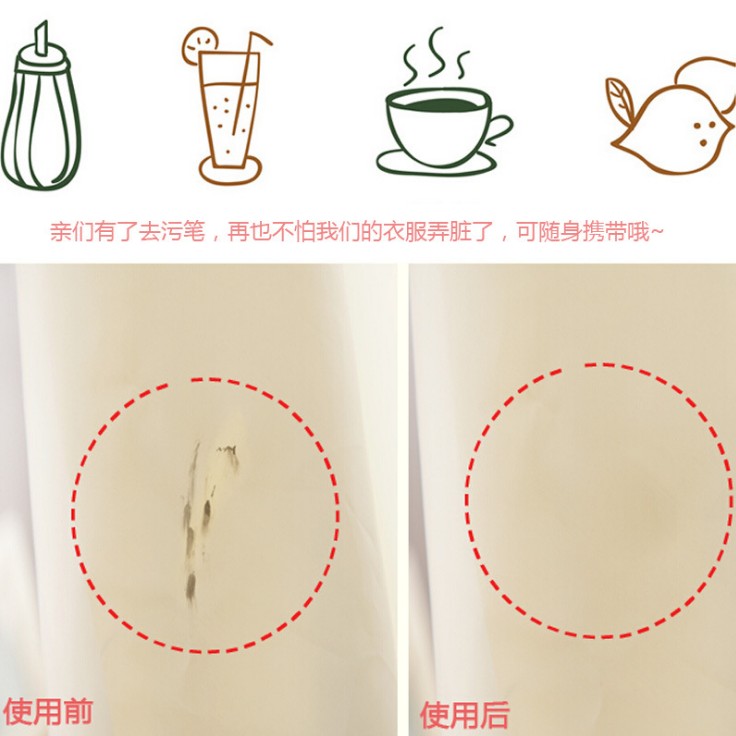 亲们有了去污笔，再也不怕我们的衣服弄脏了，可随身携带哦~

使用前

使用后