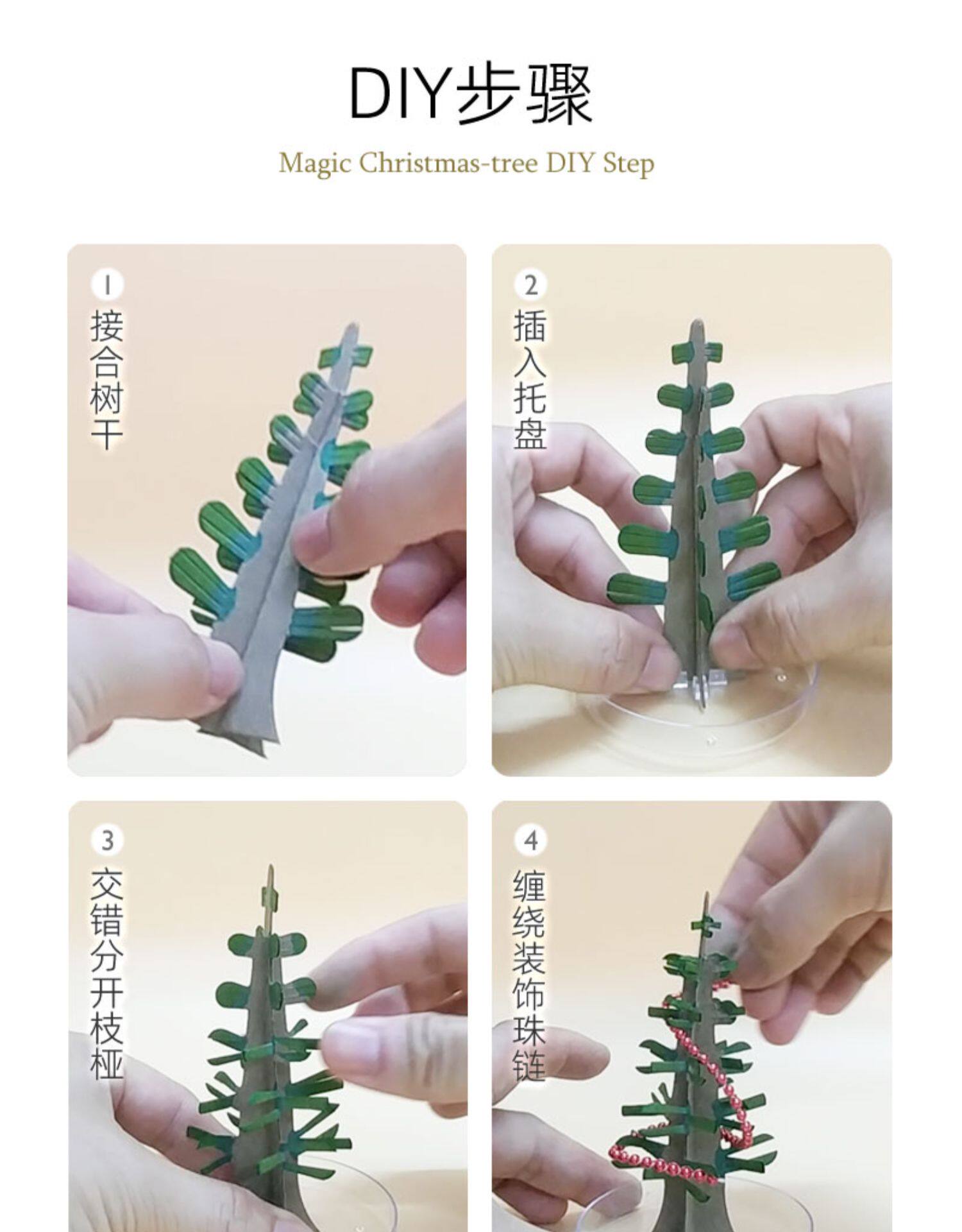 DIY步骤

Magic Christmas-tree DIY Step

1
接合树干

2
插入托盘

3
交错分开枝桠

4
缠绕装饰珠链