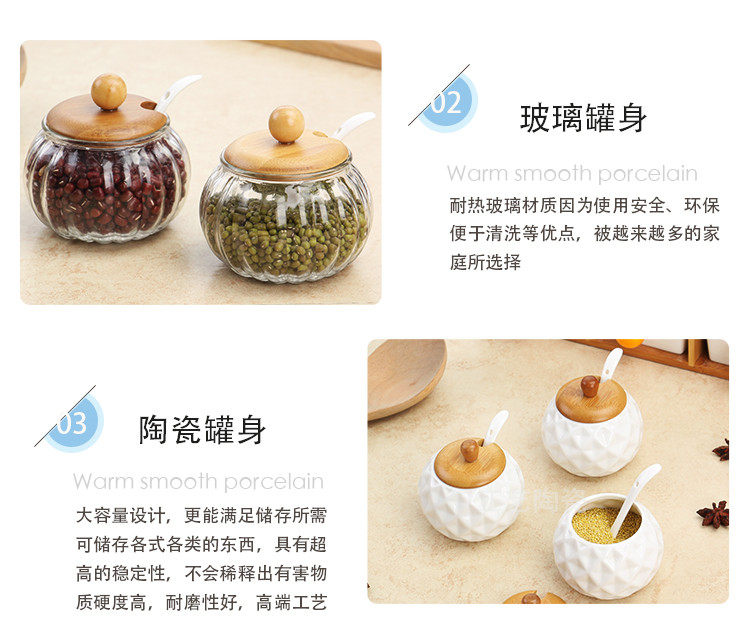 02

玻璃罐身

Warm smooth porcelain

耐热玻璃材质因为使用安全、环保便于清洗等优点，被越来越多的家庭所选择

03

陶瓷罐身

Warm smooth porcelain

大容量设计，更能满足储存所需可储存各式各类的东西，具有超高的稳定性，不会稀释出有害物质硬度高，耐磨性好，高端工艺