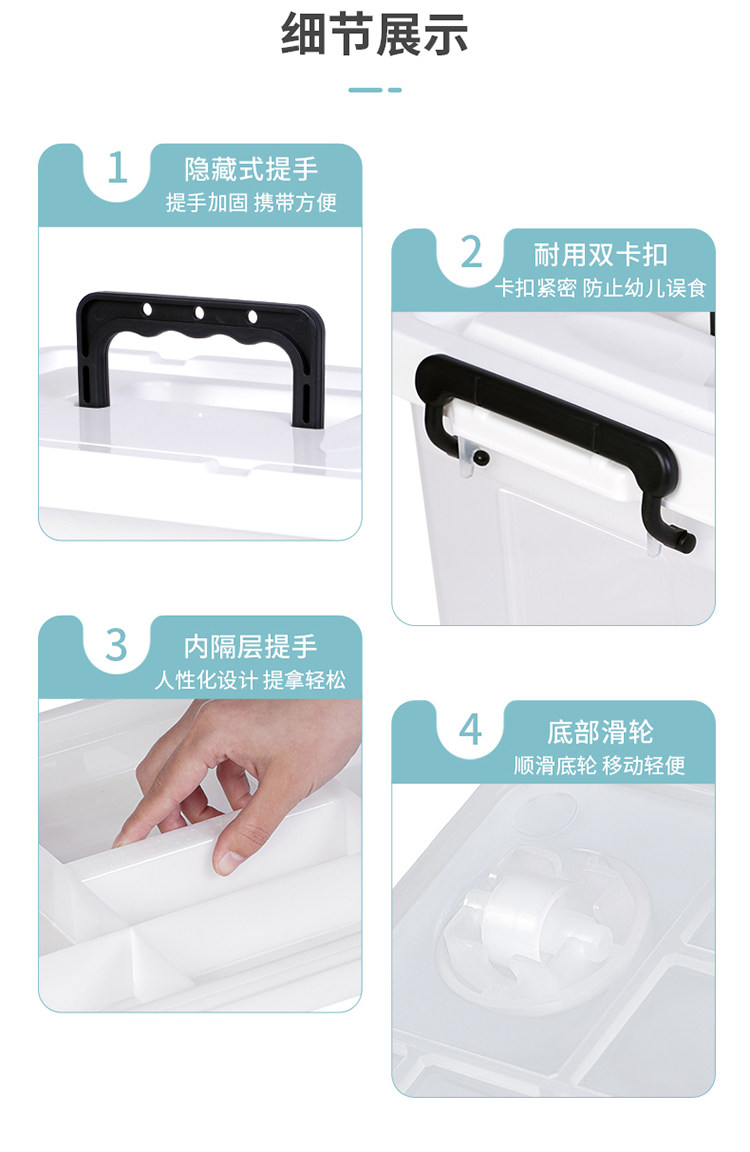 细节展示

1
隐藏式提手
提手加固 携带方便

2
耐用双卡扣
卡扣紧密 防止幼儿误食

3
内隔层提手
人性化设计 提拿轻松

4
底部滑轮
顺滑底轮 移动轻便