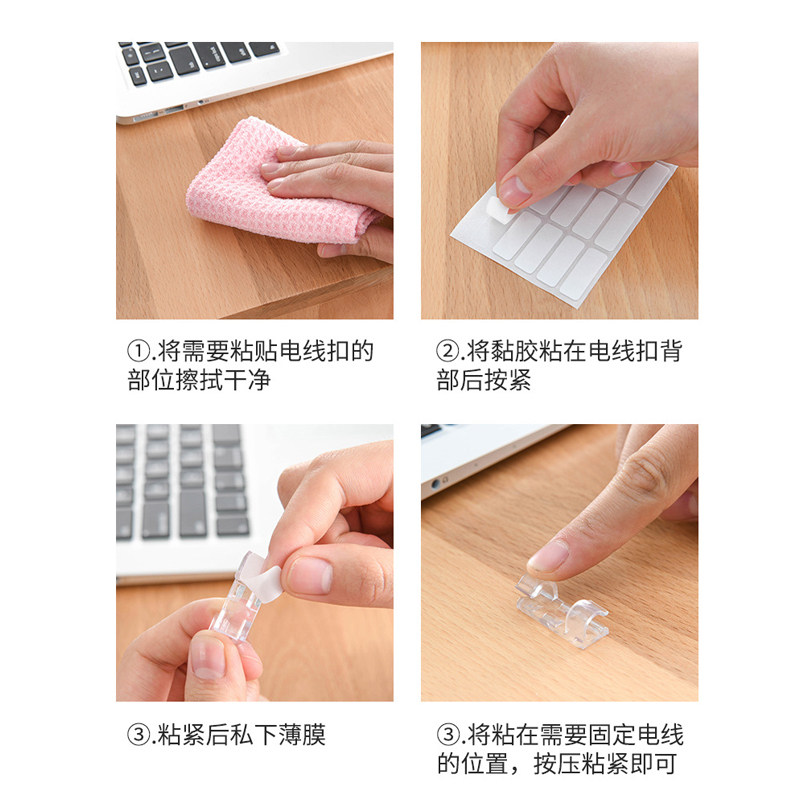 ①.将需要粘贴电线扣的部位擦拭干净

②.将黏胶粘在电线扣背部后按紧

③.粘紧后私下薄膜

③.将粘在需要固定电线的位置，按压粘紧即可