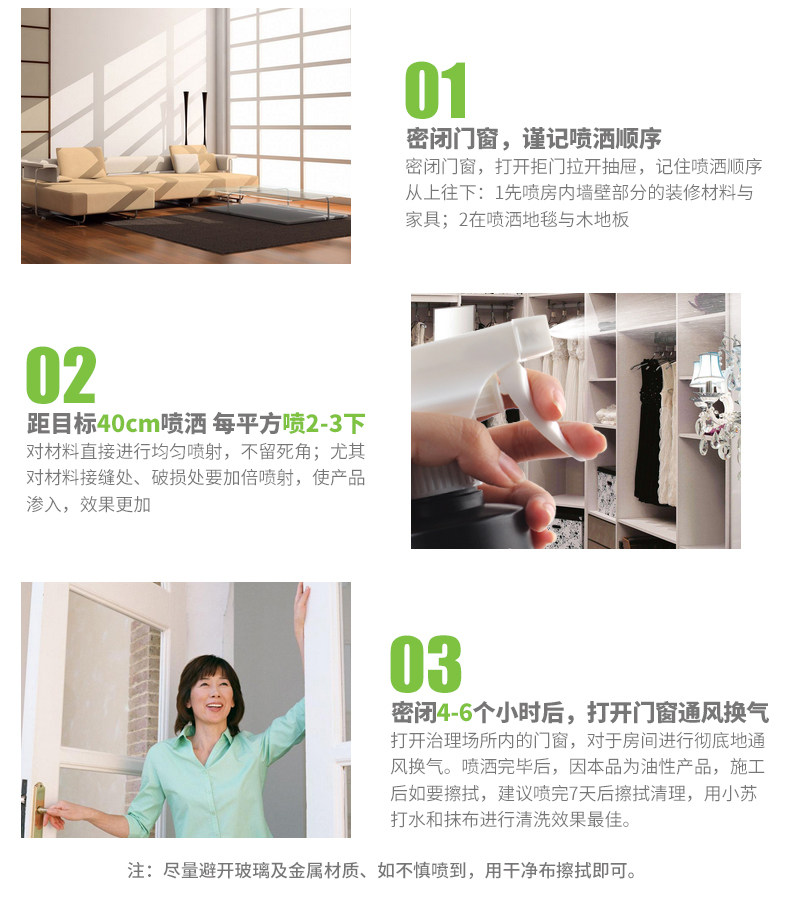 01
密闭门窗，谨记喷洒顺序
密闭门窗，打开拒门拉开抽屉，记住喷洒顺序从上往下：1先喷房内墙壁部分的装修材料与家具；2在喷洒地毯与木地板

02
距目标40cm喷洒 每平方喷2-3下
对材料直接进行均匀喷射，不留死角；尤其对材料接缝处、破损处要加倍喷射，使产品渗入，效果更加

03
密闭4-6个小时后，打开门窗通风换气
打开治理场所内的门窗，对于房间进行彻底地通风换气。喷洒完毕后，因本品为油性产品，施工后如要擦拭，建议喷完7天后擦拭清理，用小苏打水和抹布进行清洗效果最佳。

注：尽量避开玻璃及金属材质、如不慎喷到，用干净布擦拭即可。