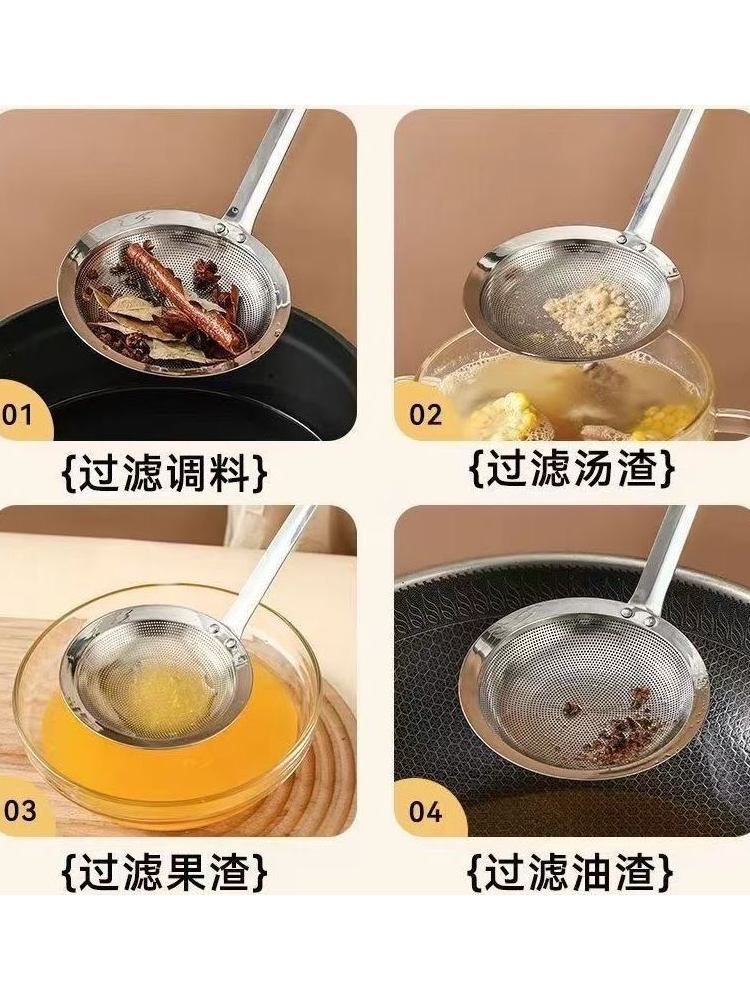 01
{过滤调料}

02
{过滤汤渣}

03
{过滤果渣}

04
{过滤油渣}