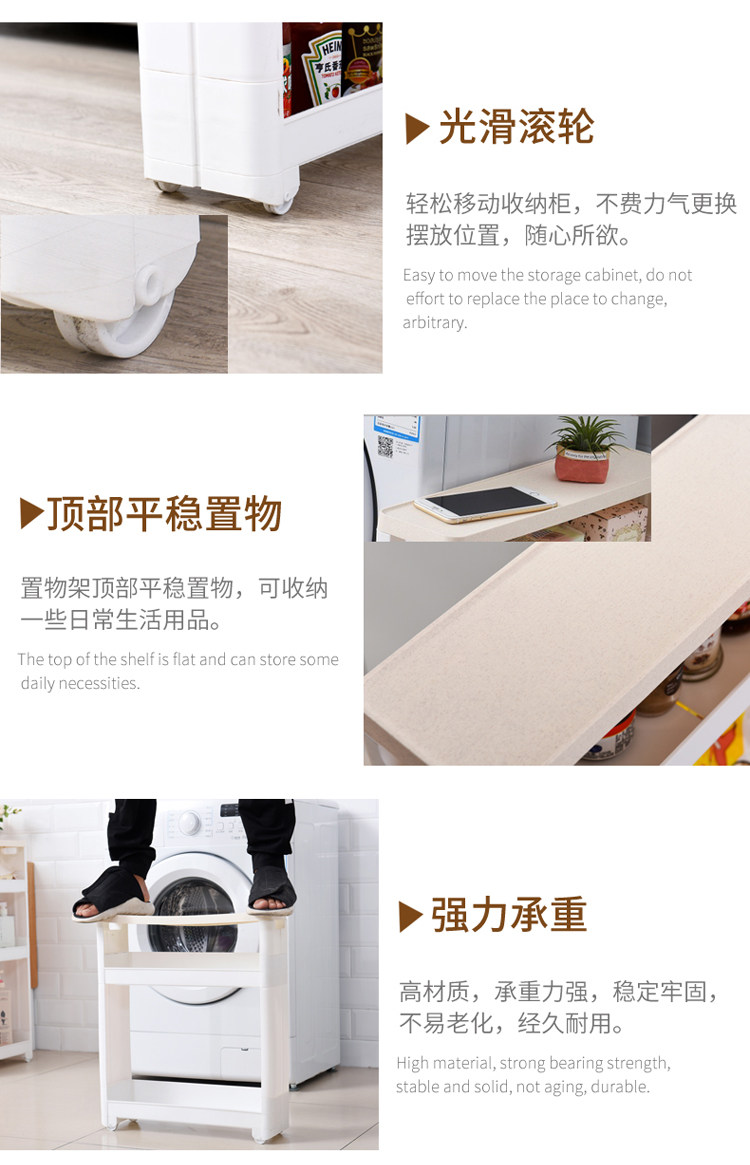 HEINZ
亨氏番茄

▶光滑滚轮

轻松移动收纳柜，不费力气更换摆放位置，随心所欲。

Easy to move the storage cabinet, do not effort to replace the place to change, arbitrary.

▶顶部平稳置物

置物架顶部平稳置物，可收纳一些日常生活用品。

The top of the shelf is flat and can store some daily necessities.

▶强力承重

高材质，承重力强，稳定牢固，不易老化，经久耐用。

High material, strong bearing strength, stable and solid, not aging, durable.