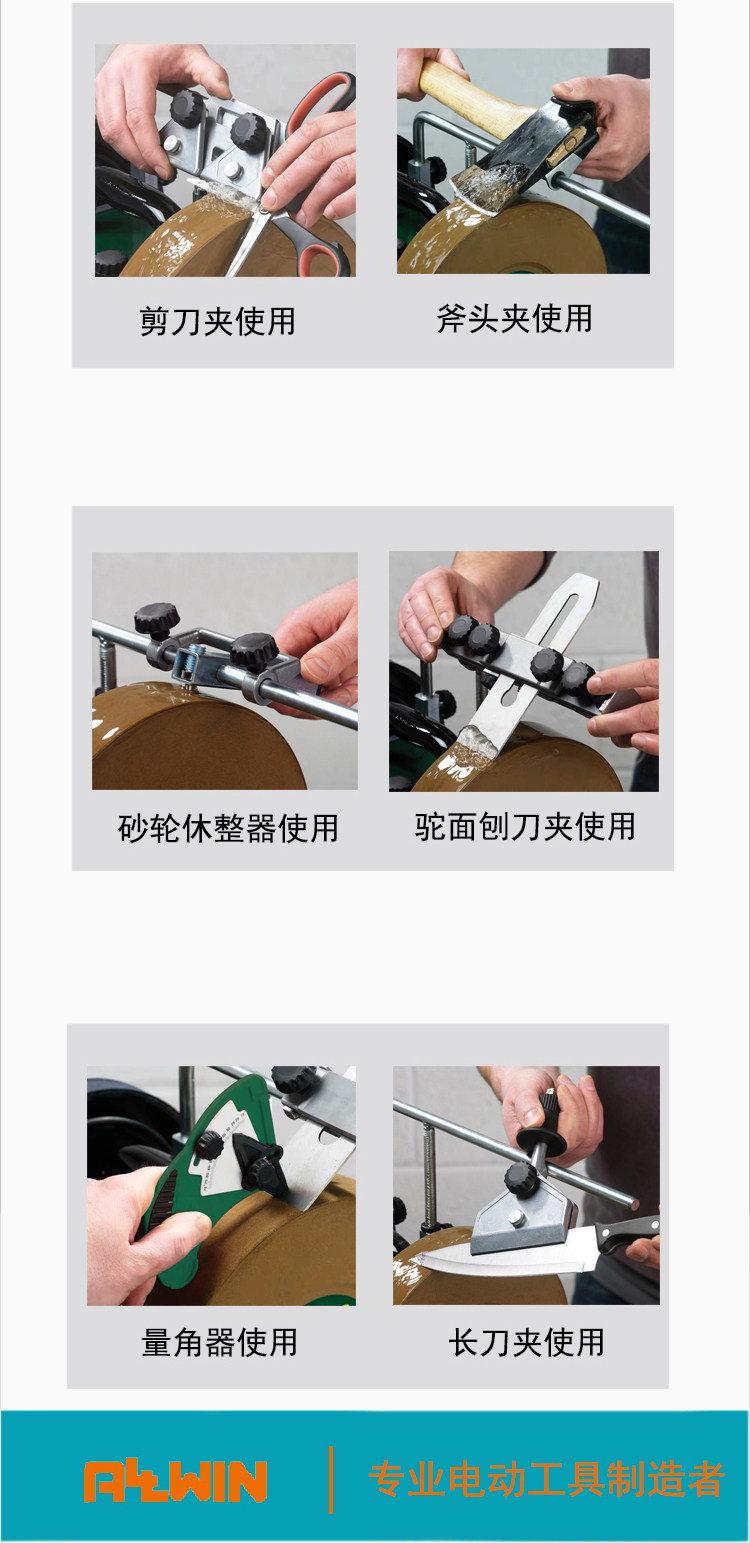 剪刀夹使用

斧头夹使用

砂轮休整器使用

驼面刨刀夹使用

量角器使用

长刀夹使用

ALLWIN

专业电动工具制造者