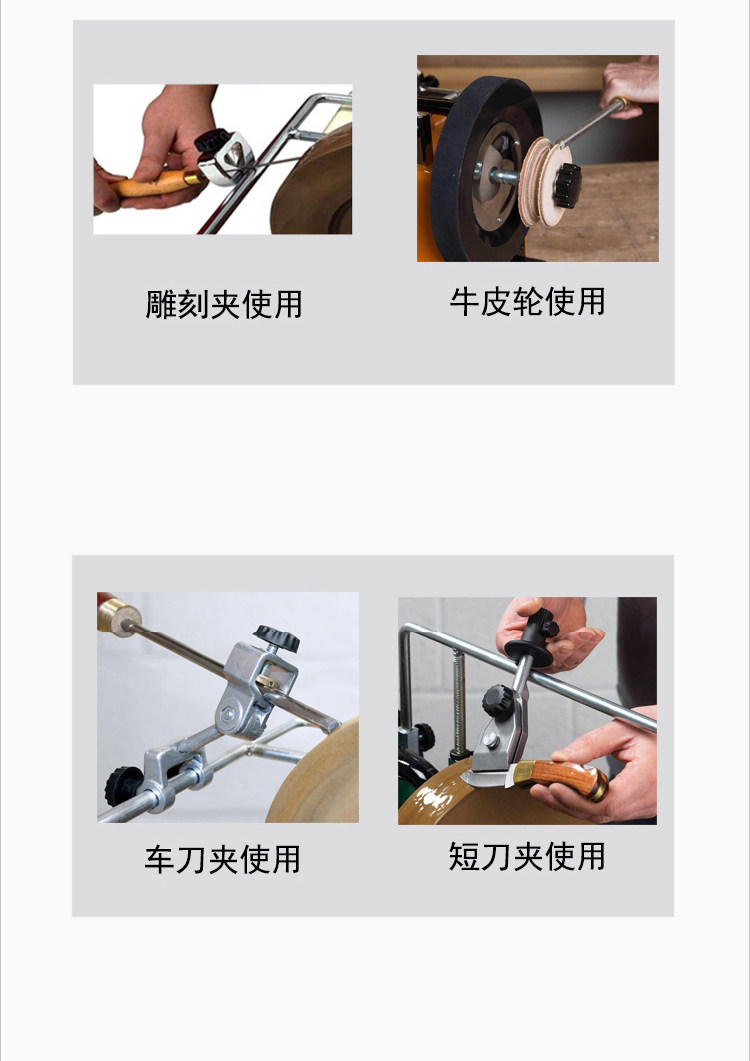 雕刻夹使用

牛皮轮使用

车刀夹使用

短刀夹使用