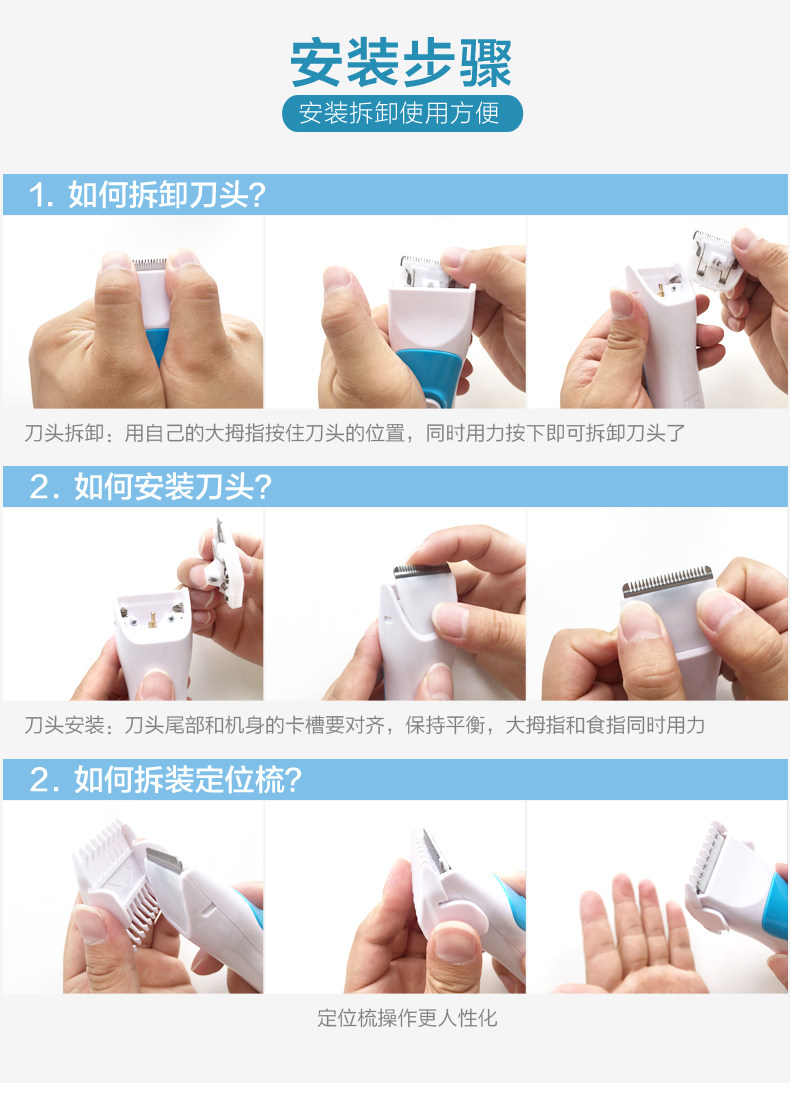 安装步骤

安装拆卸使用方便

1. 如何拆卸刀头?

刀头拆卸：用自己的大拇指按住刀头的位置，同时用力按下即可拆卸刀头了

2. 如何安装刀头?

刀头安装：刀头尾部和机身的卡槽要对齐，保持平衡，大拇指和食指同时用力

2. 如何拆装定位梳?

定位梳操作更人性化