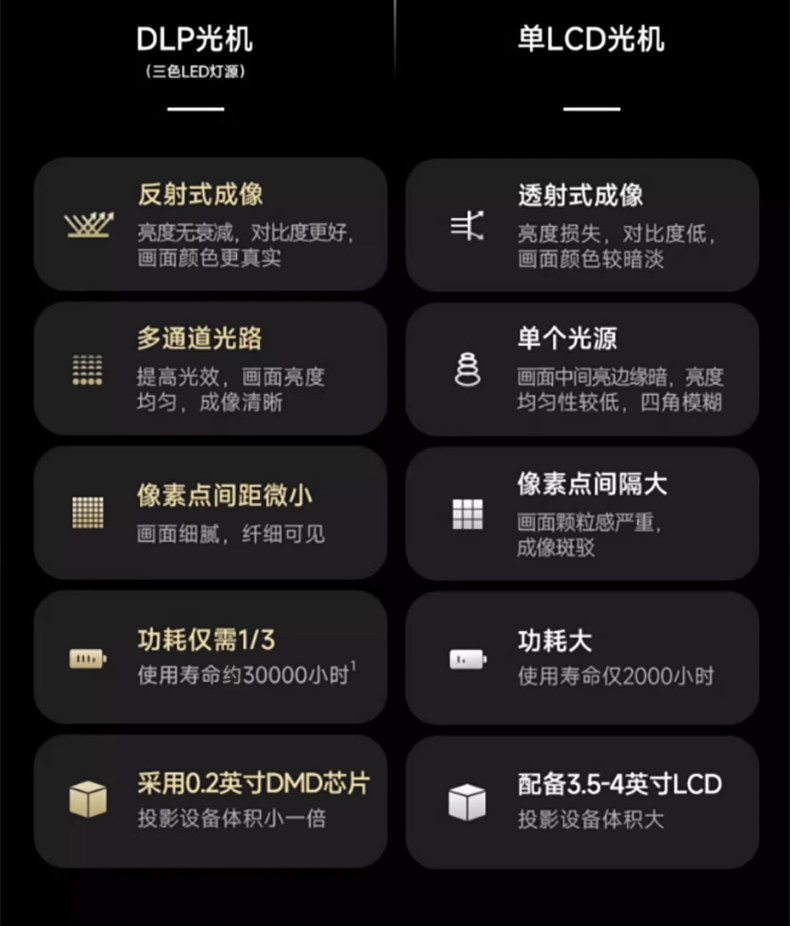 DLP光机
(三色LED灯源)

反射式成像
亮度无衰减，对比度更好，画面颜色更真实

多通道光路
提高光效，画面亮度均匀，成像清晰

像素点间距微小
画面细腻，纤细可见

功耗仅需1/3
使用寿命约30000小时$^{1}$

采用0.2英寸DMD芯片
投影设备体积小一倍

单LCD光机

透射式成像
亮度损失，对比度低，画面颜色较暗淡

单个光源
画面中间亮边缘暗，亮度均匀性较低，四角模糊

像素点间隔大
画面颗粒感严重，成像斑驳

功耗大
使用寿命仅2000小时

配备3.5-4英寸LCD
投影设备体积大