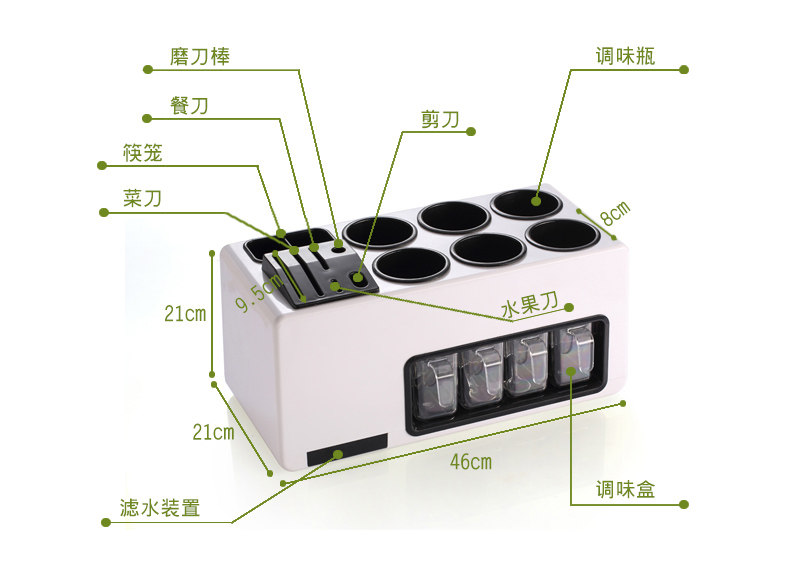 磨刀棒
调味瓶
餐刀
剪刀
筷笼
菜刀
8cm
9.5cm
21cm
水果刀
21cm
46cm
调味盒
滤水装置